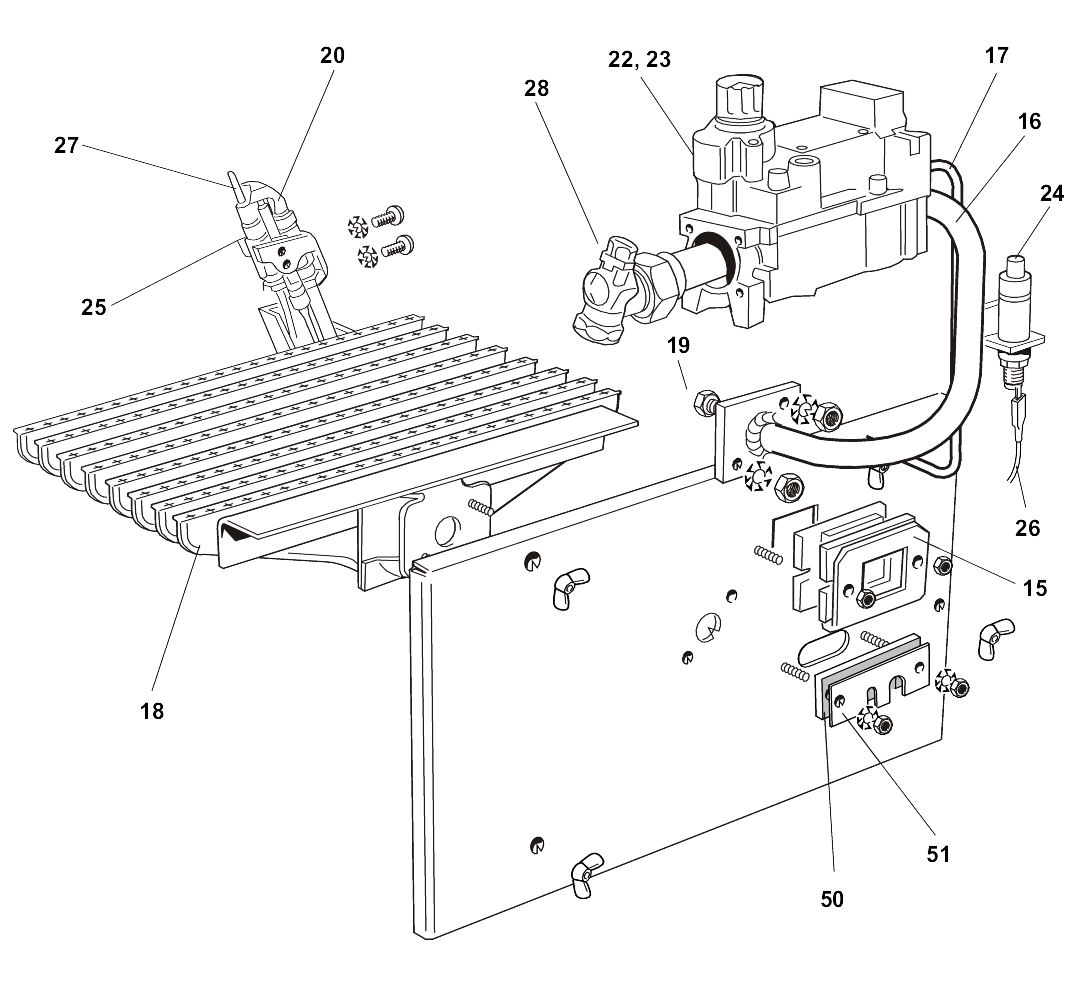 20
22, 23
17
28
16
27
24
25
19
26
15
18
51
50