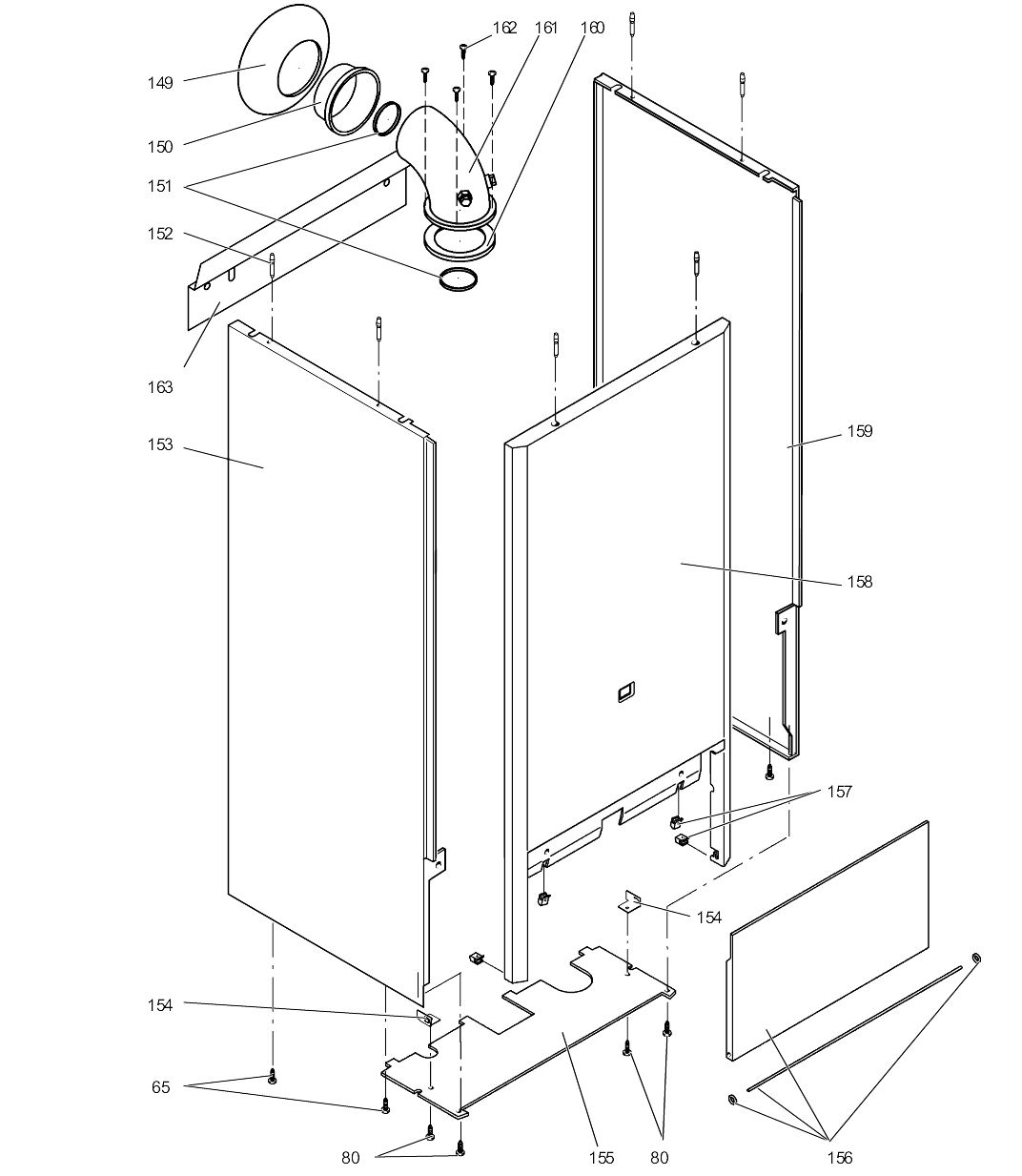 162
161
160
149
150
151
152
163
153
159
158
157
154
154
65
80
155
80
156