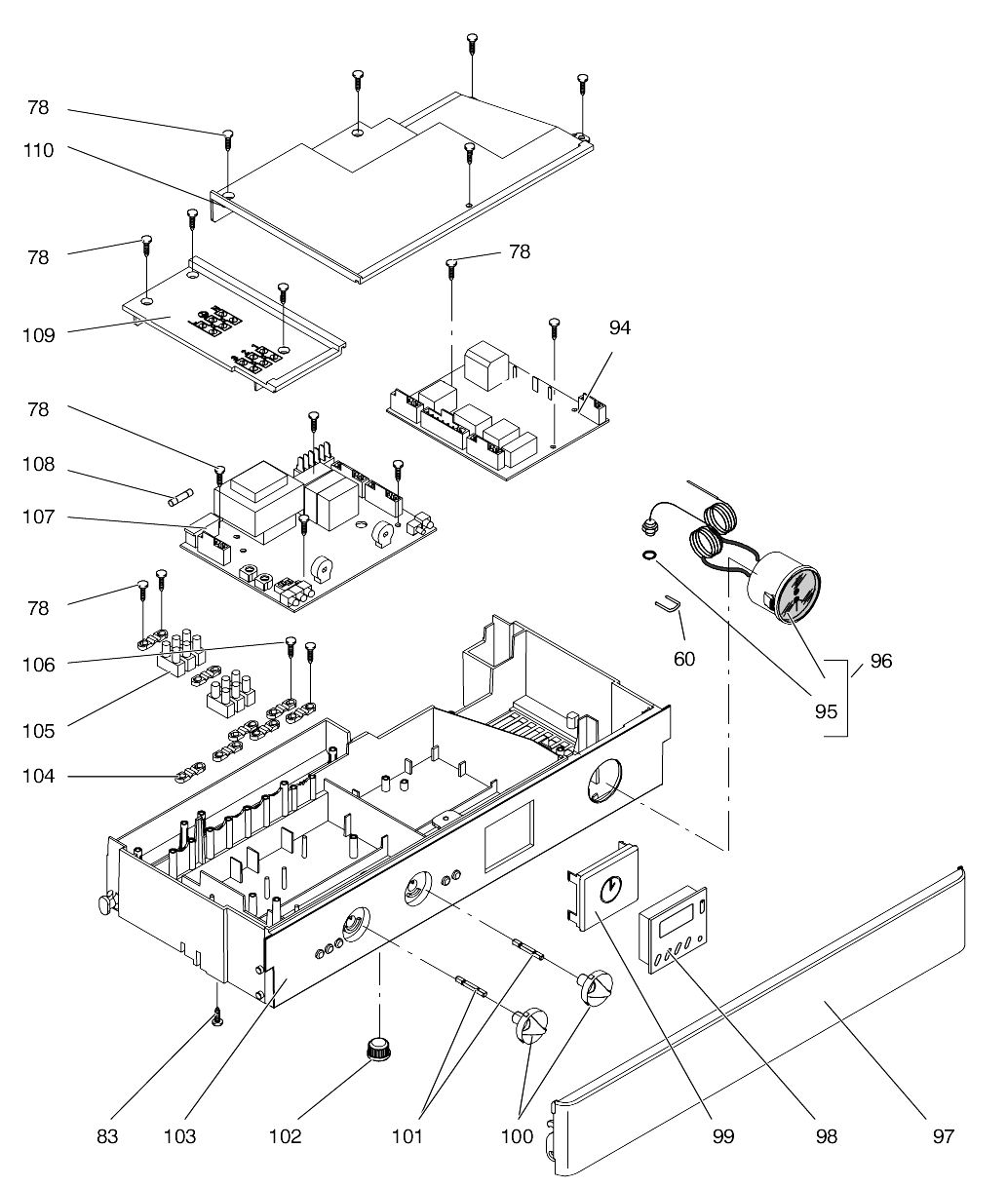 78
110
78
109
78
94
78
108
107
78
106
105
104
60
96
95
83
103
102
101
100
99
98
97