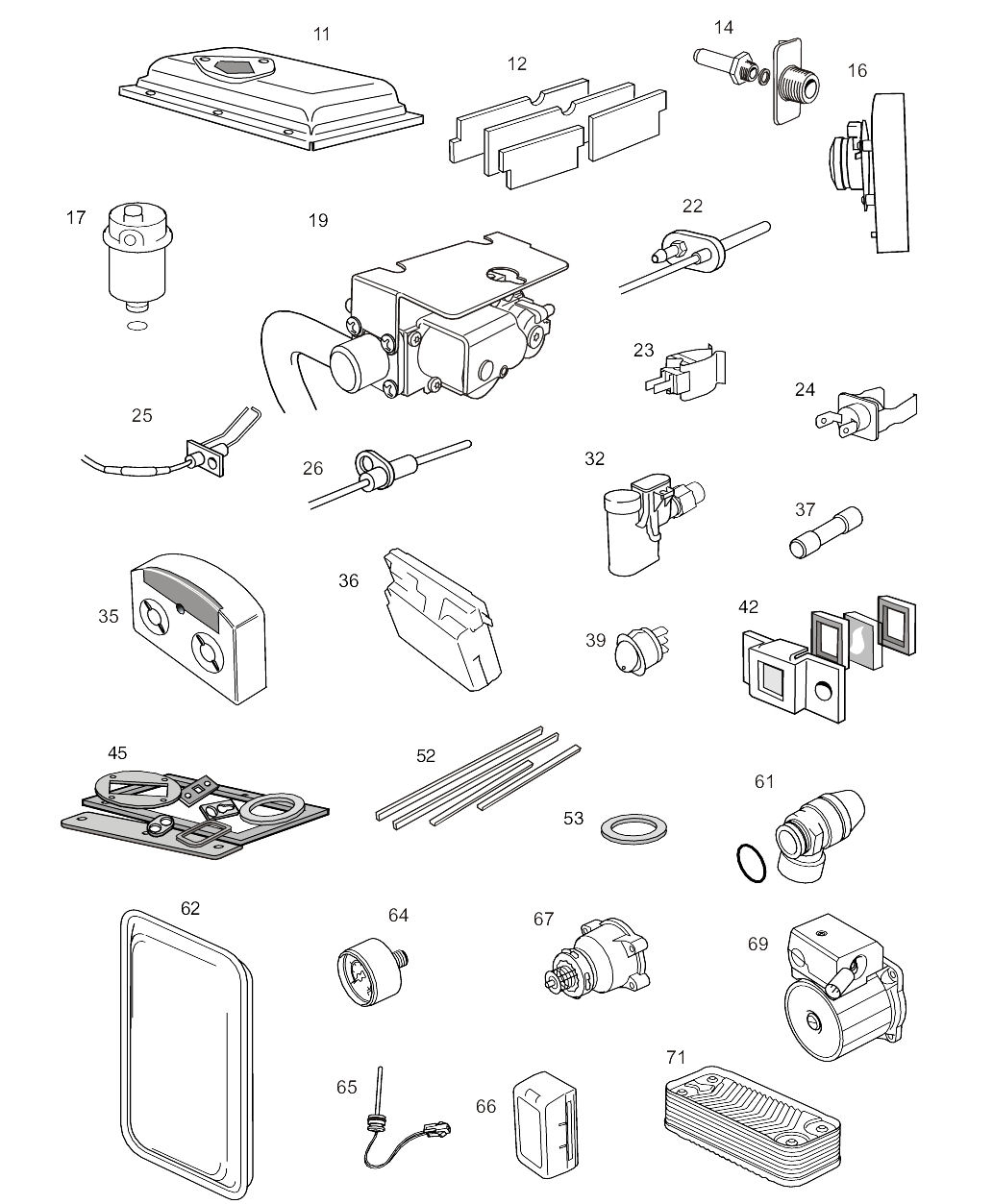 11
12
14
16
17
19
22
23
24
25
26
32
37
35
36
39
42
45
52
53
61
62
64
67
69
65
66
71