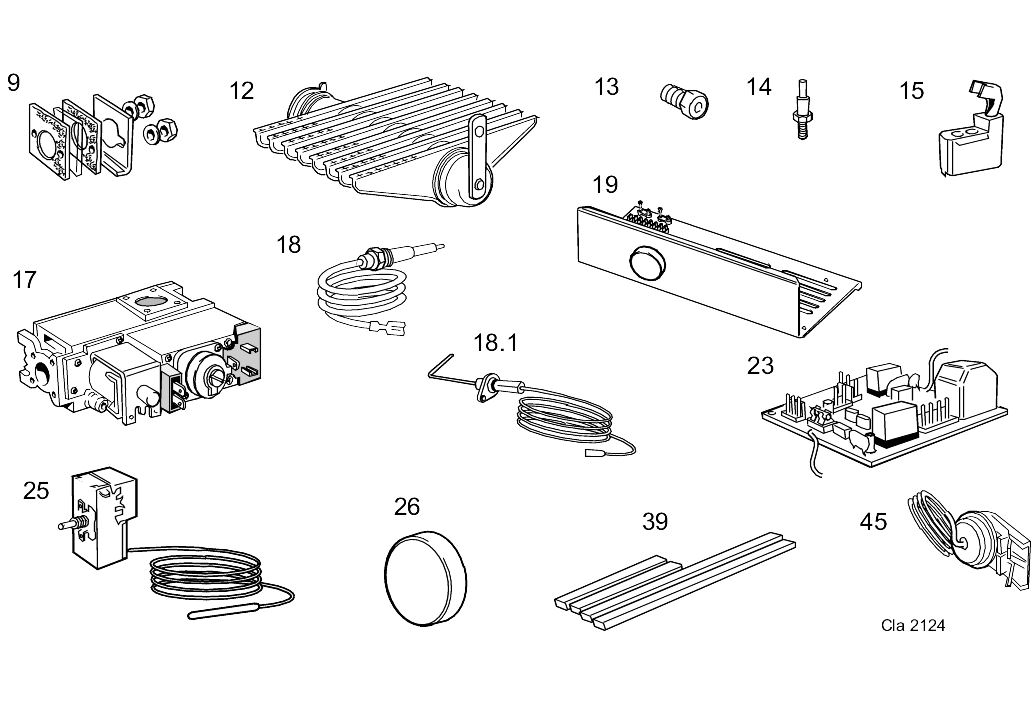 9
12
13
14
15
19
18
17
18.1
23
25
26
39
45
Cla 2124