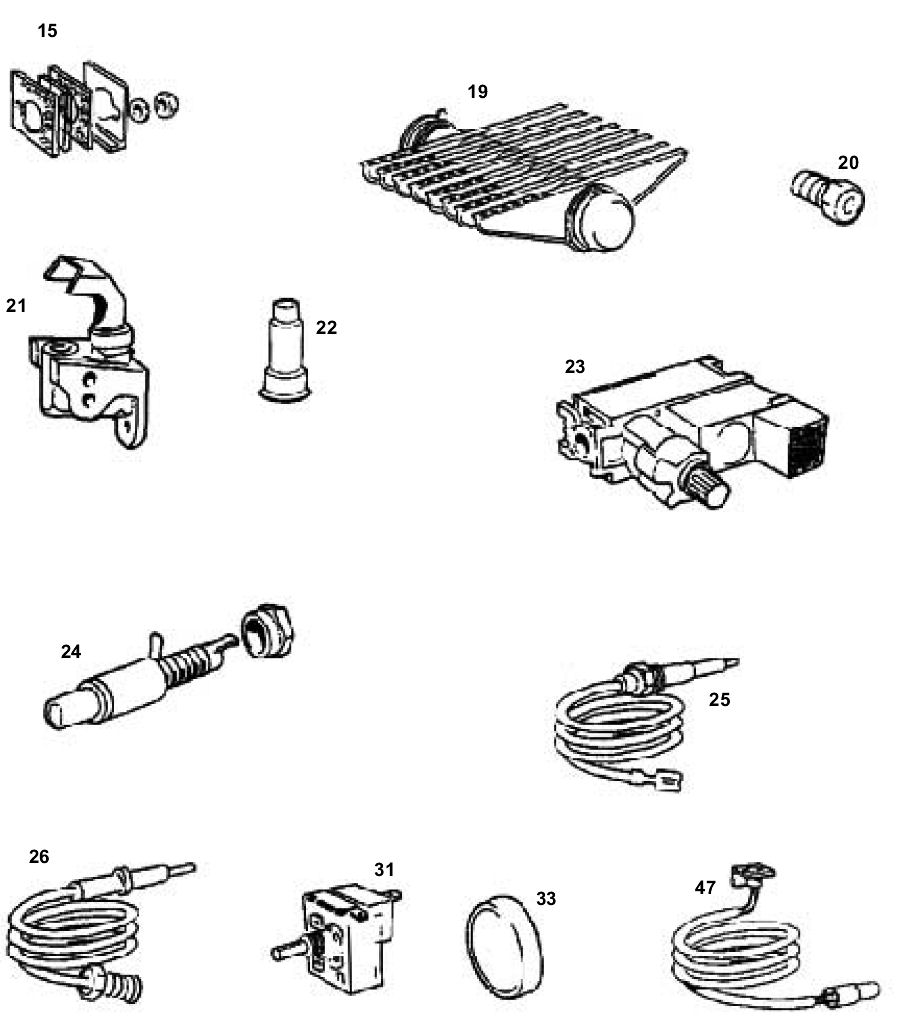 15

19

20

21

22

23

24

25

26

31

33

47