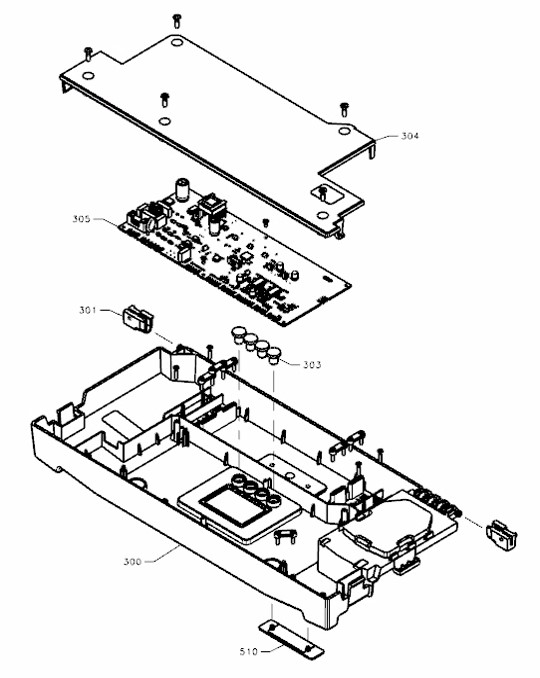 304

305

301

303

300

510