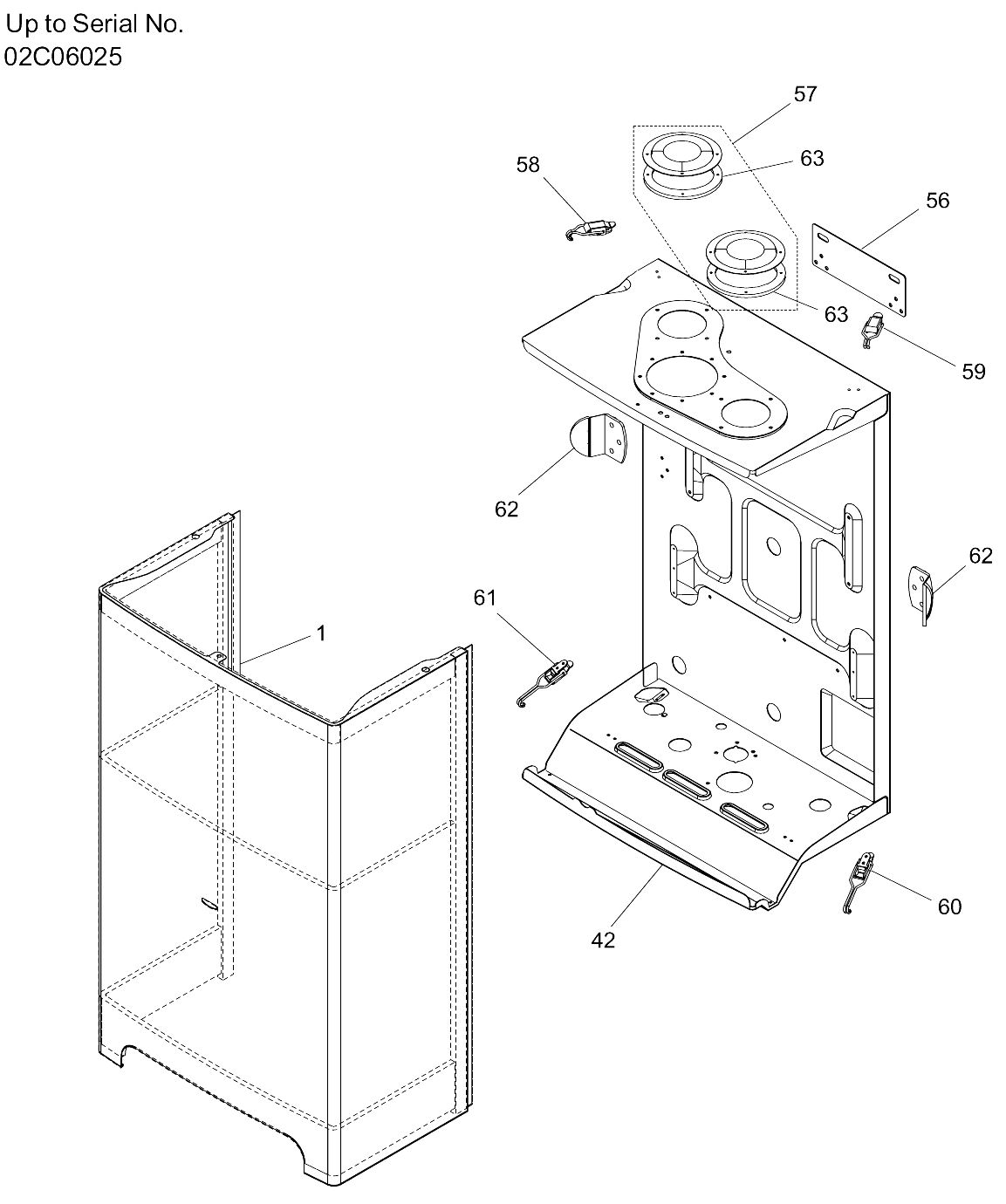 Up to Serial No.
02C06025

57
58
63
56
63
59
62
62
61
1
60
42