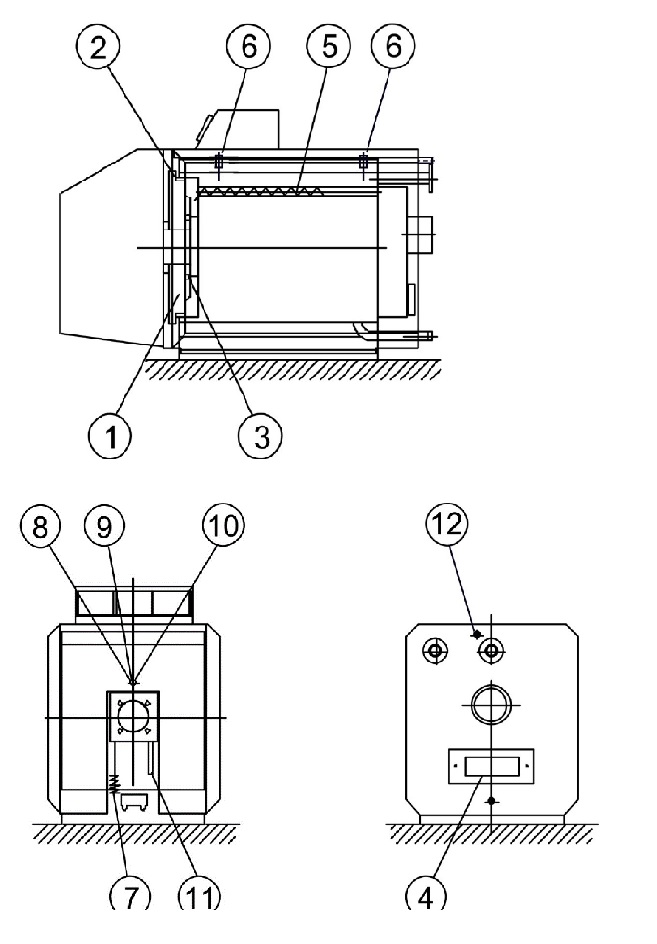 2
6
5
6
1
3
8
9
10
12
7
11
4