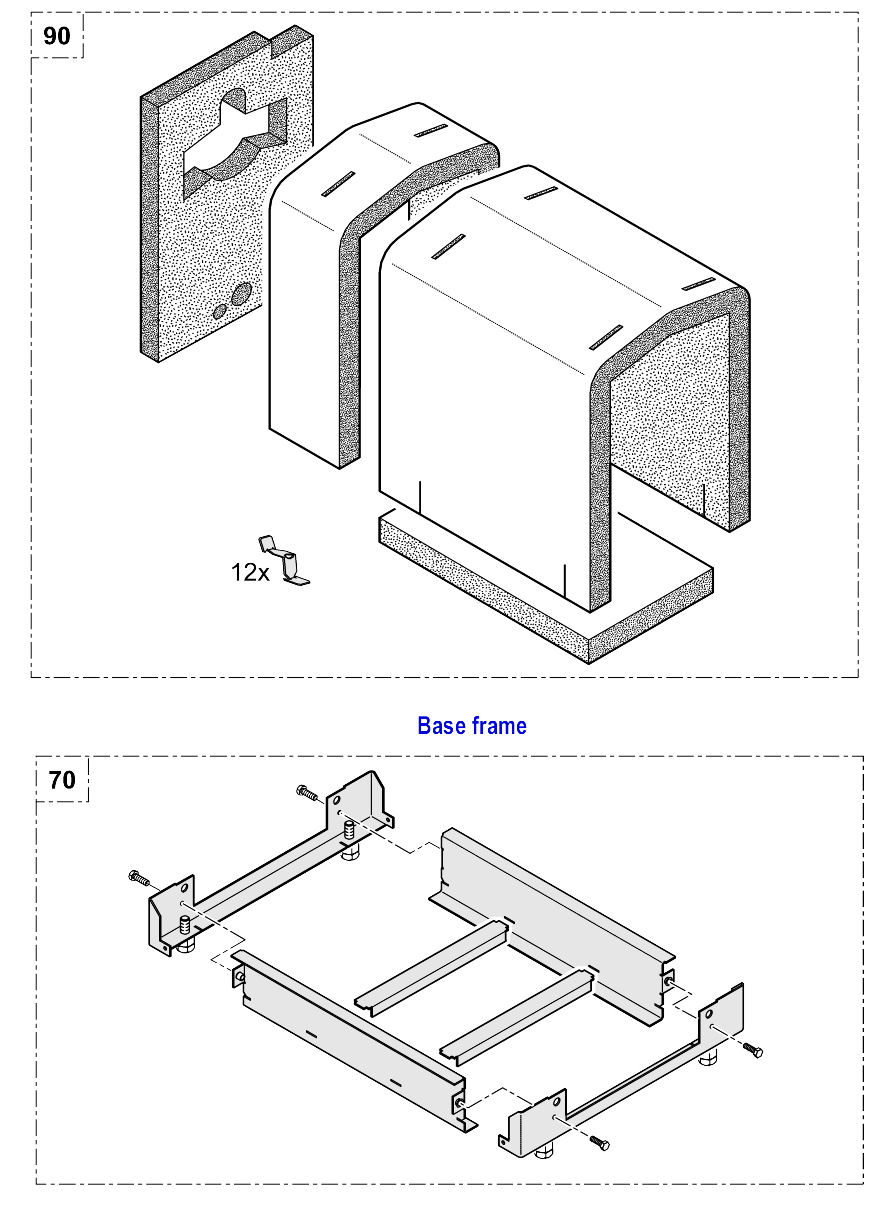 90

12x

Base frame

70