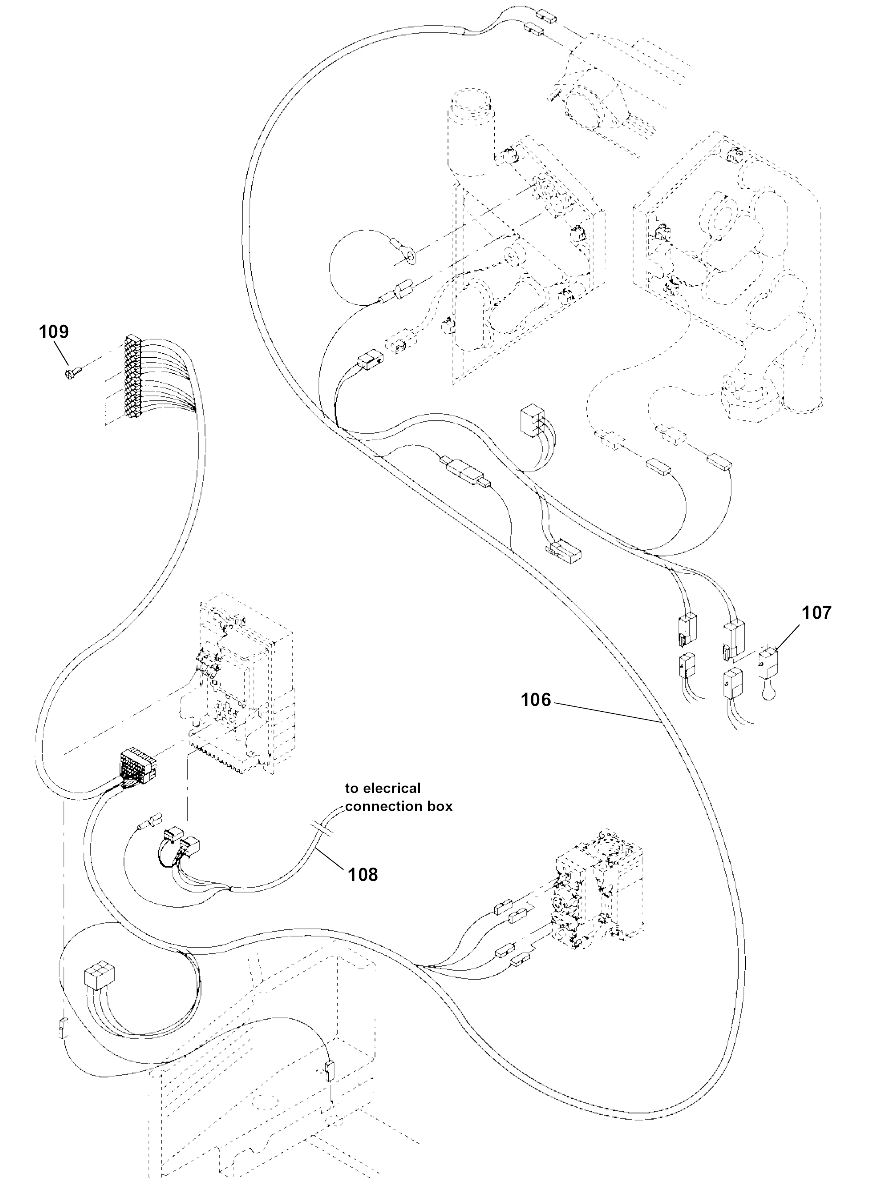 109

107

106

to elecrical connection box

108