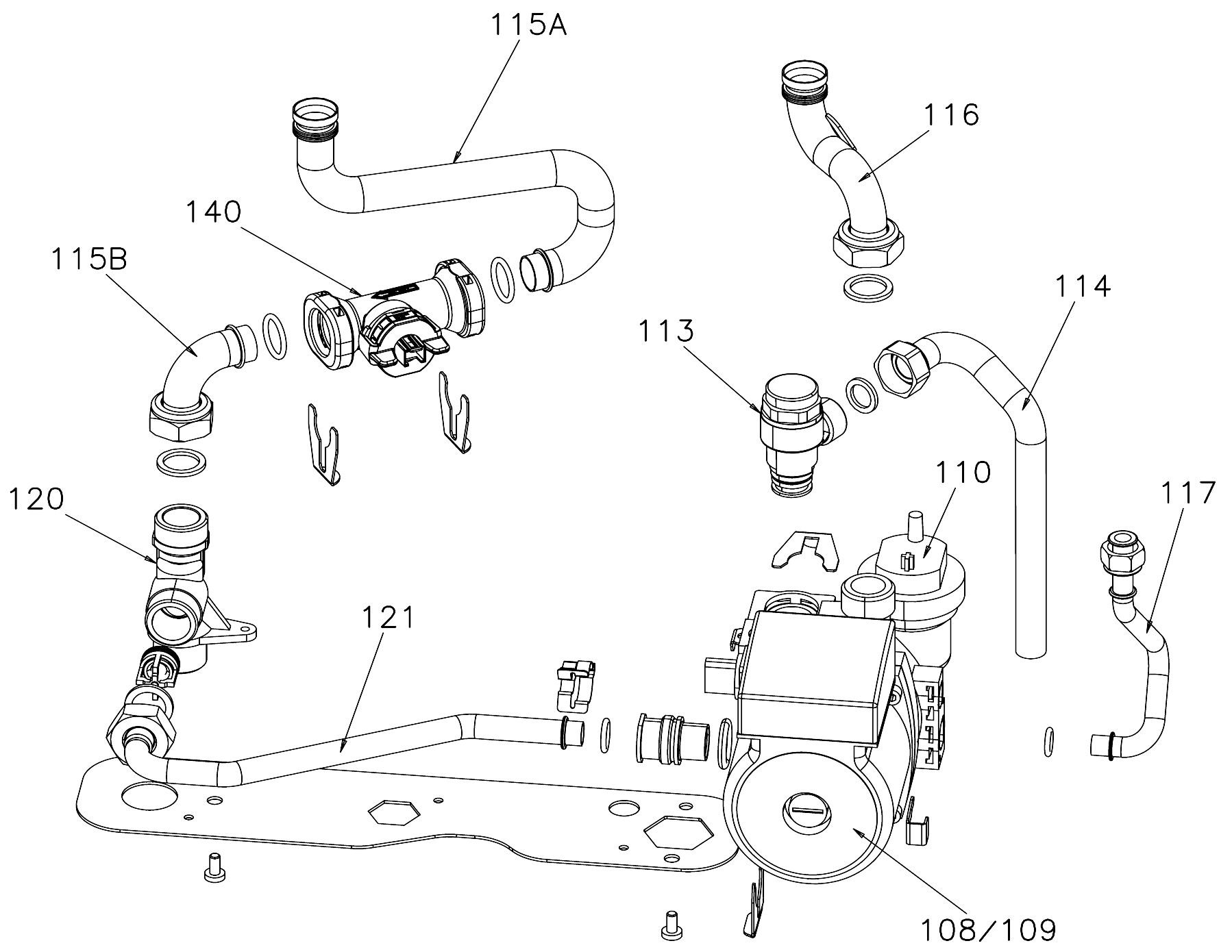 115A

116

140

115B

114

113

110

120

117

121

108/109