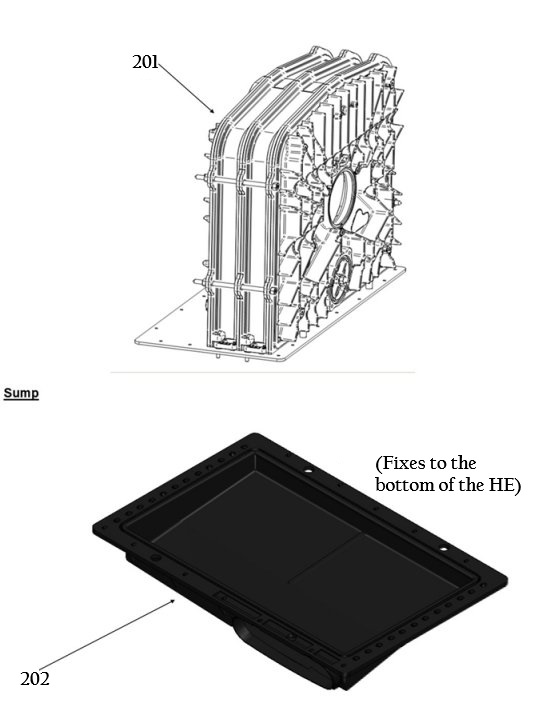 201

Sump

(Fixes to the bottom of the HE)

202