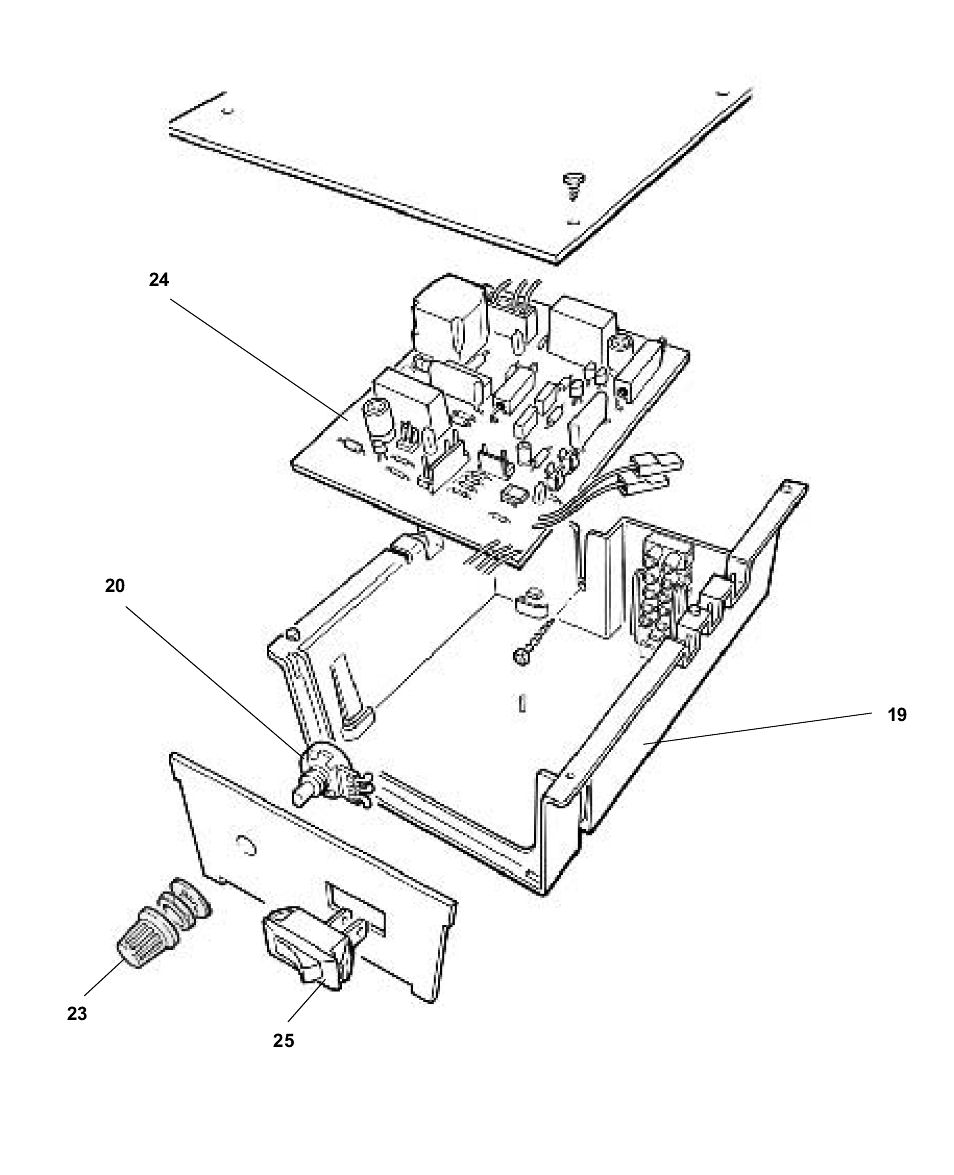 24

20

19

23

25