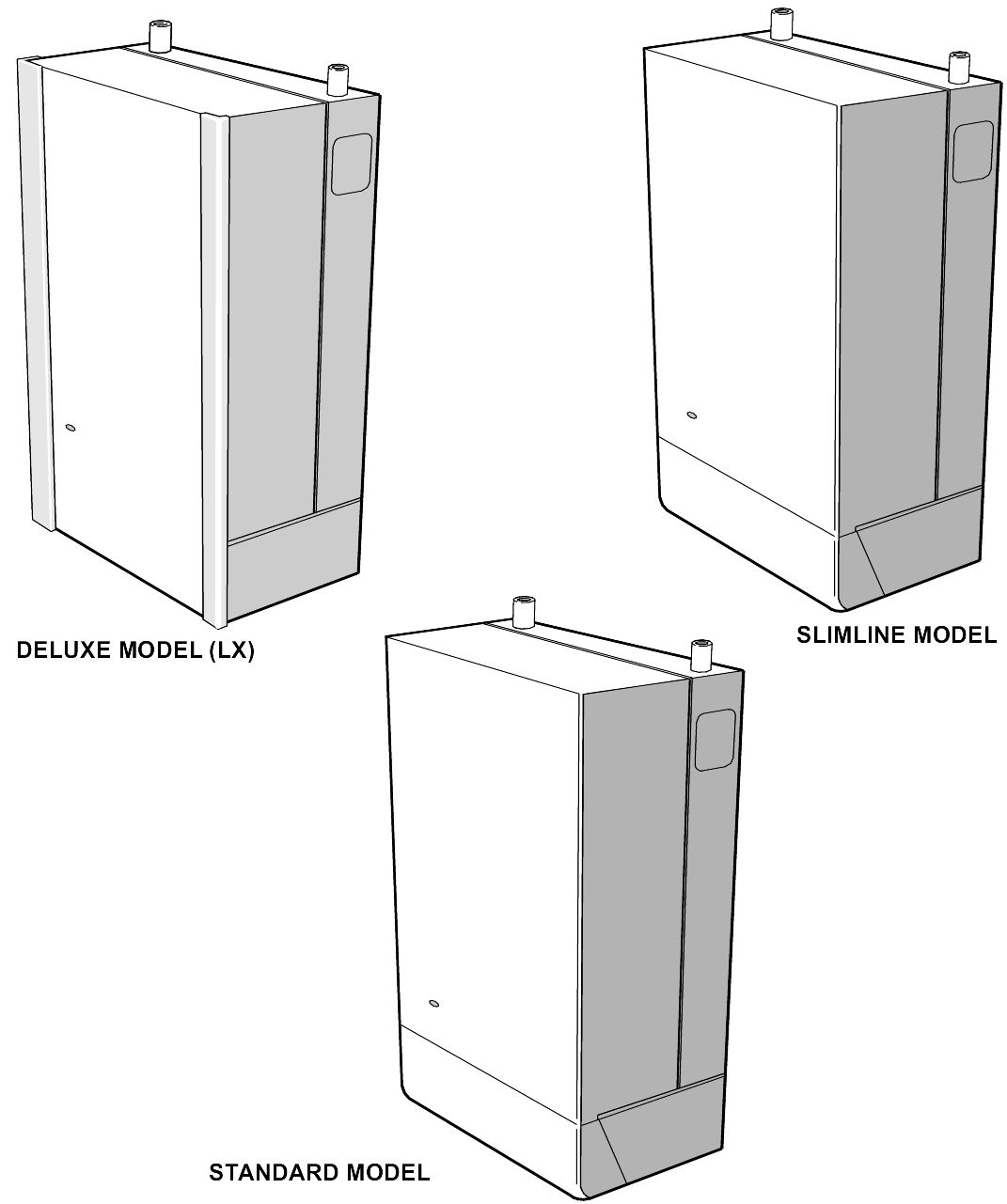 DELUXE MODEL (LX)

SLIMLINE MODEL

STANDARD MODEL