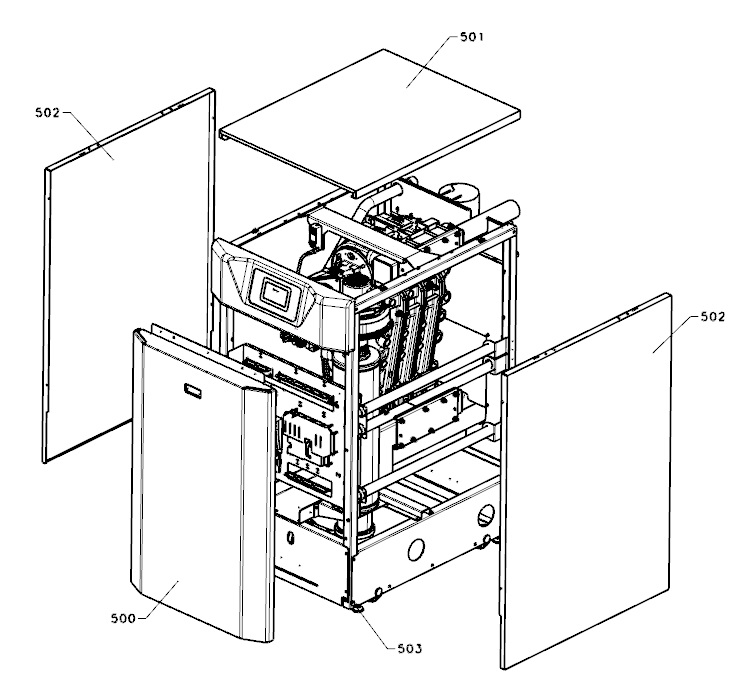 501
502
502
500
503