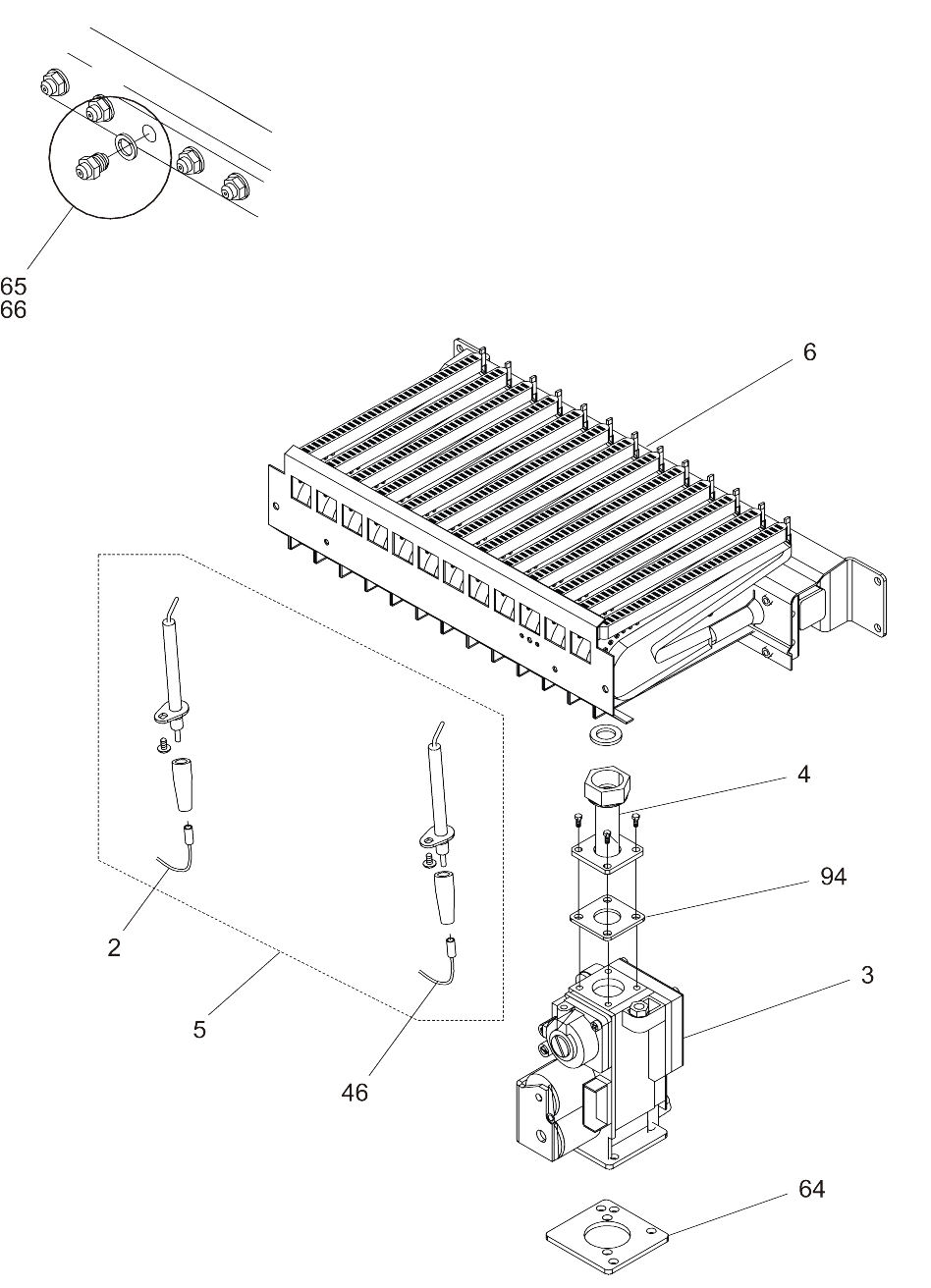 65
66
6
4
94
3
2
5
46
64