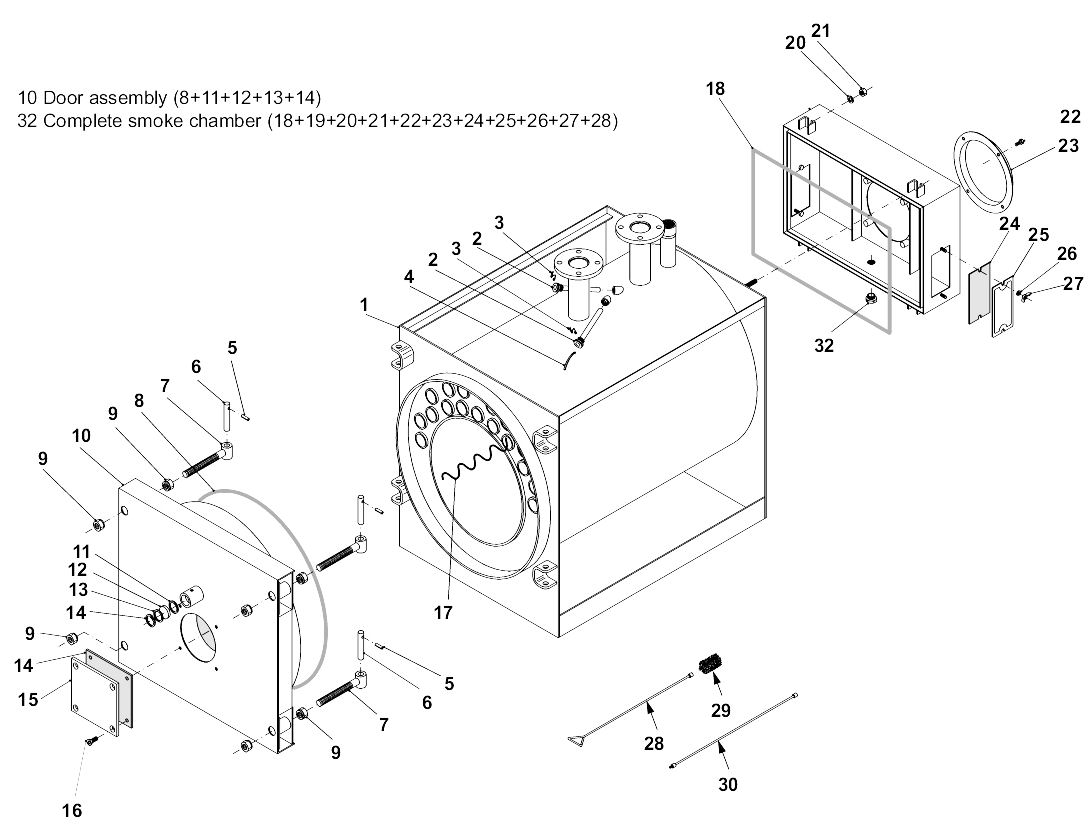 10 Door assembly (8+11+12+13+14)
32 Complete smoke chamber (18+19+20+21+22+23+24+25+26+27+28)

21
20
18
22
23
24
25
26
27
32
3
2
3
2
4
1
5
6
7
9
8
10
9
11
12
13
14
9
14
15
16
17
5
6
7
9
29
28
30