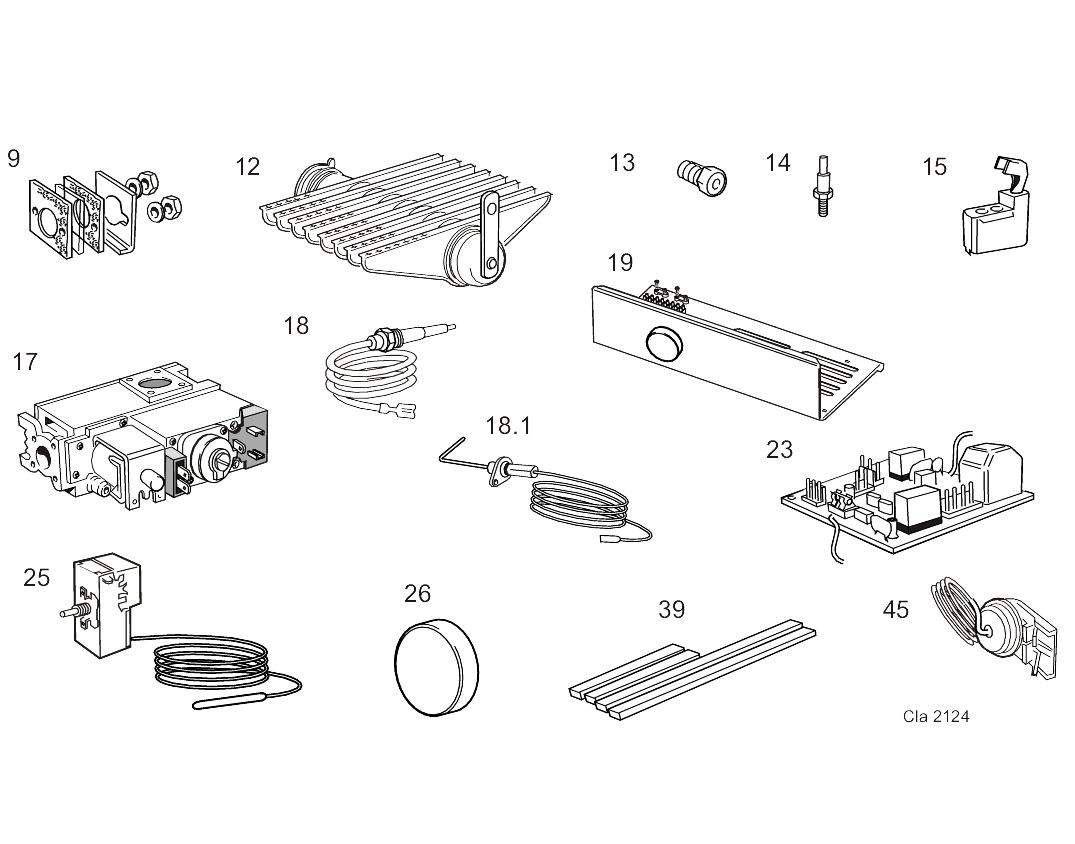 9
12
13
14
15
19
18
17
18.1
23
25
26
39
45
Cla 2124