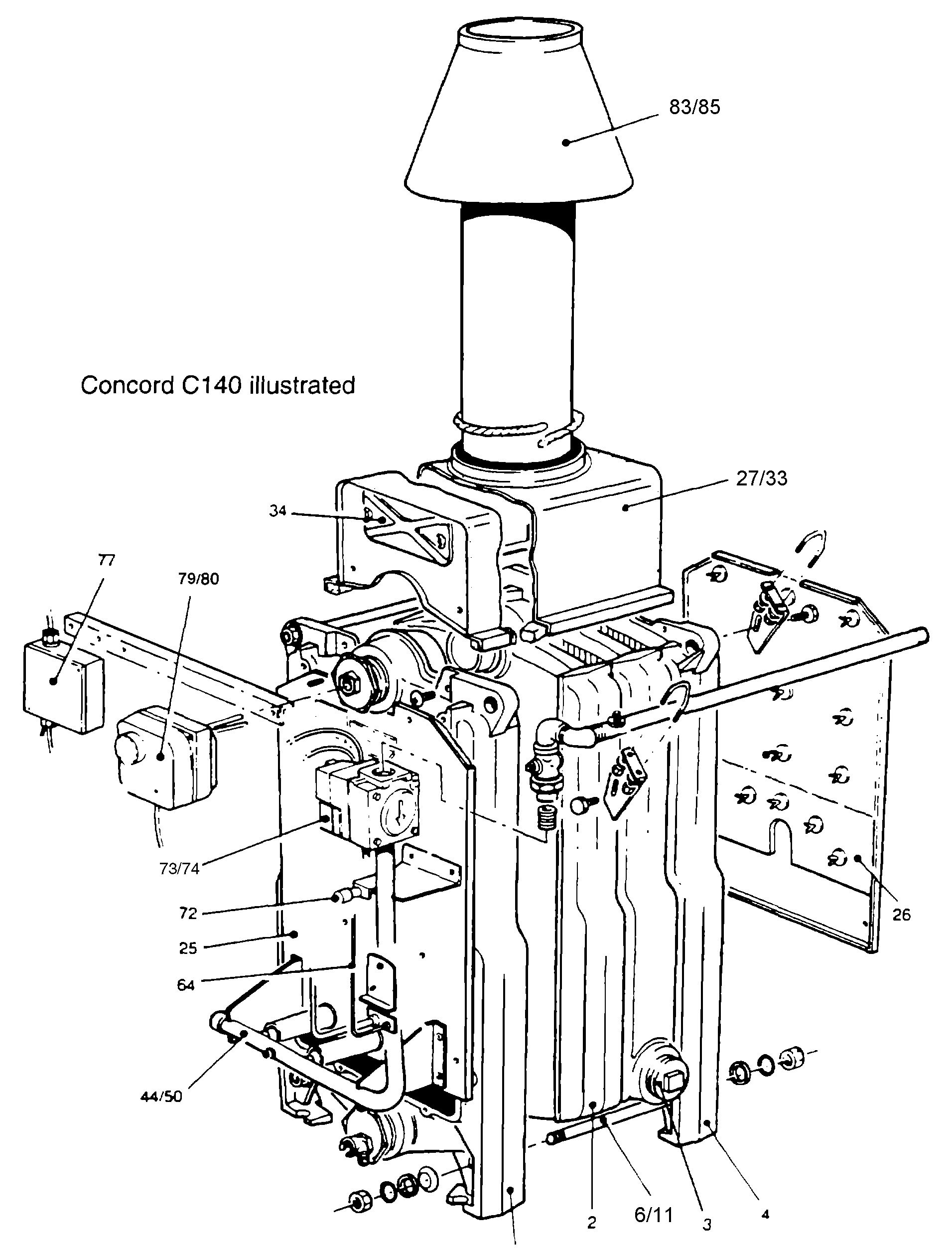 83/85

Concord C140 illustrated

27/33

34

77

79/80

73/74

72

25

64

44/50

26

2

6/11

3

4