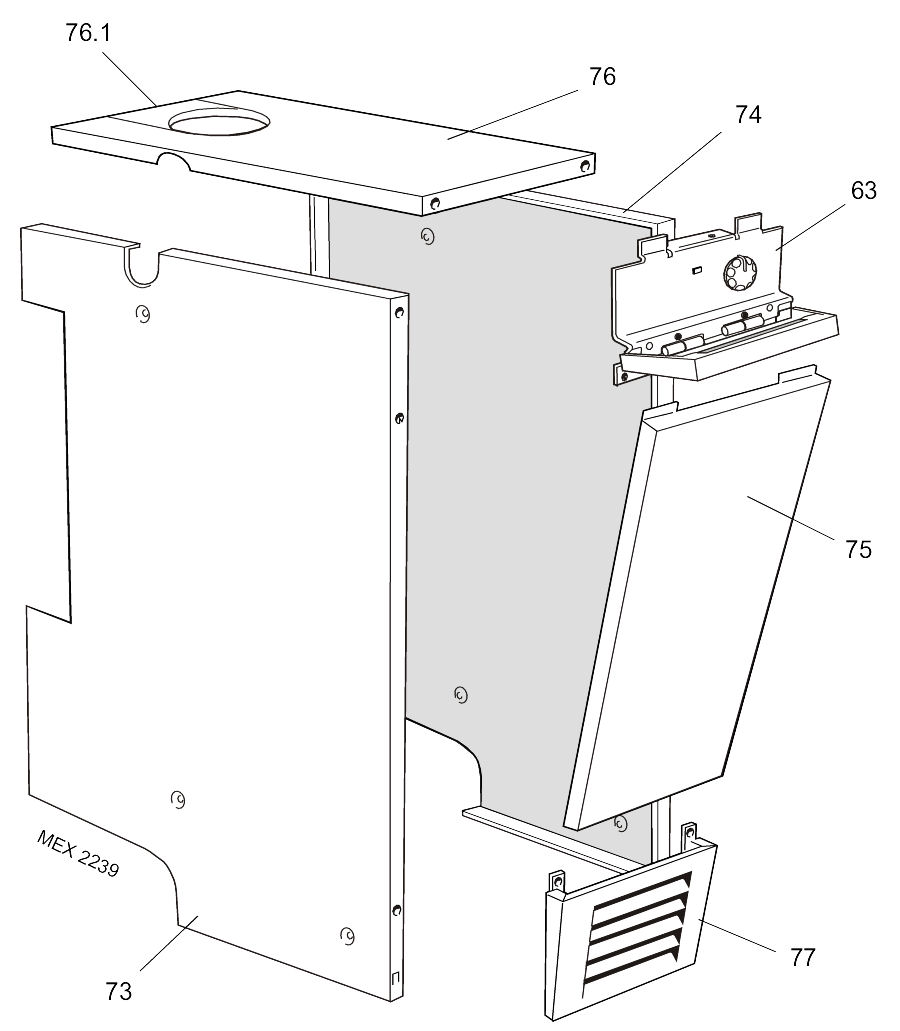 76.1
76
74
63
75
MEX 2239
73
77