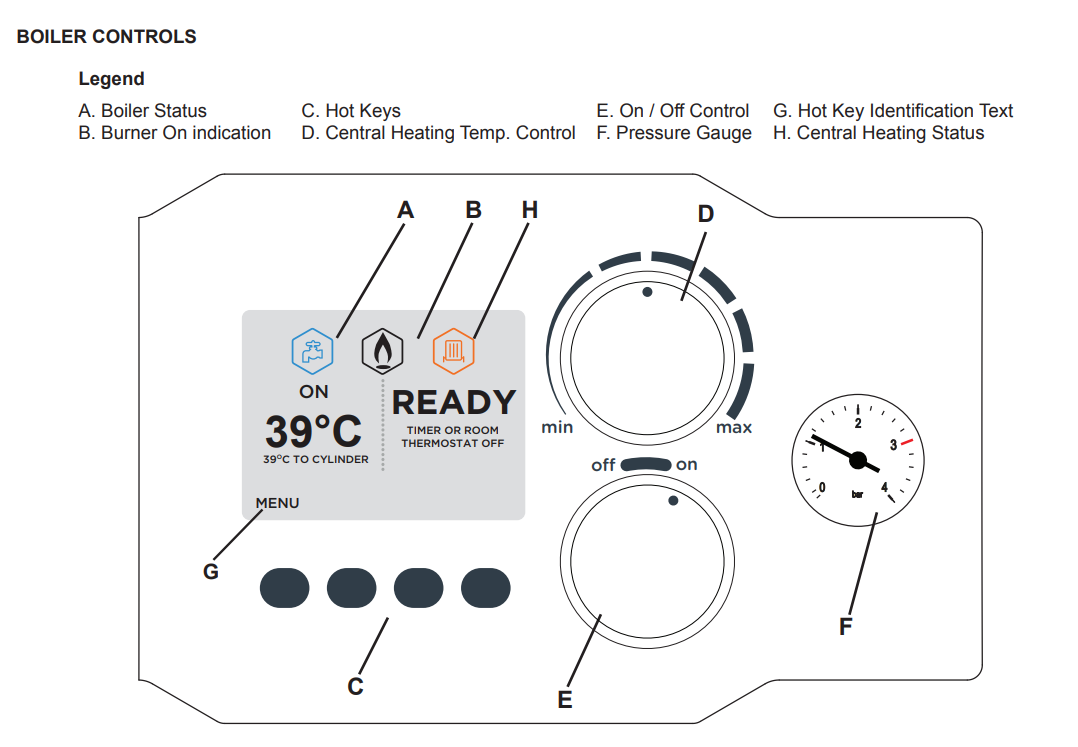 BOILER CONTROLS

Legend

A. Boiler Status
B. Burner On indication
C. Hot Keys
D. Central Heating Temp. Control
E. On / Off Control
F. Pressure Gauge
G. Hot Key Identification Text
H. Central Heating Status

A B H D

ON

39°C

39°C TO CYLINDER

READY

TIMER OR ROOM THERMOSTAT OFF

MENU

min max

off on

0 1 2 3 4 bar

G

C

E

F