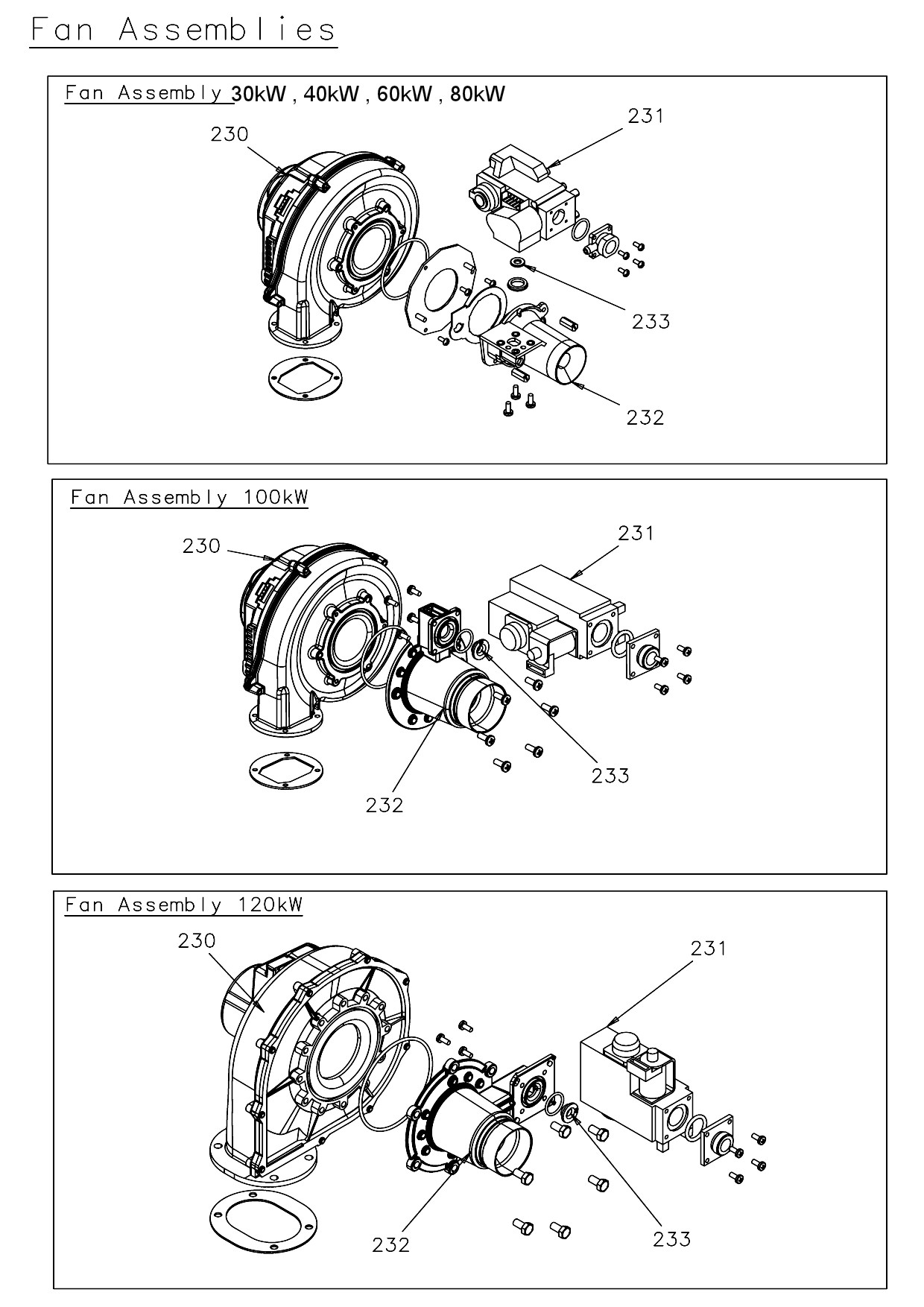 Fan Assemblies

Fan Assembly 30kW , 40kW , 60kW , 80kW

230
231
233
232

Fan Assembly 100kW

230
231
233
232

Fan Assembly 120kW

230
231
232
233