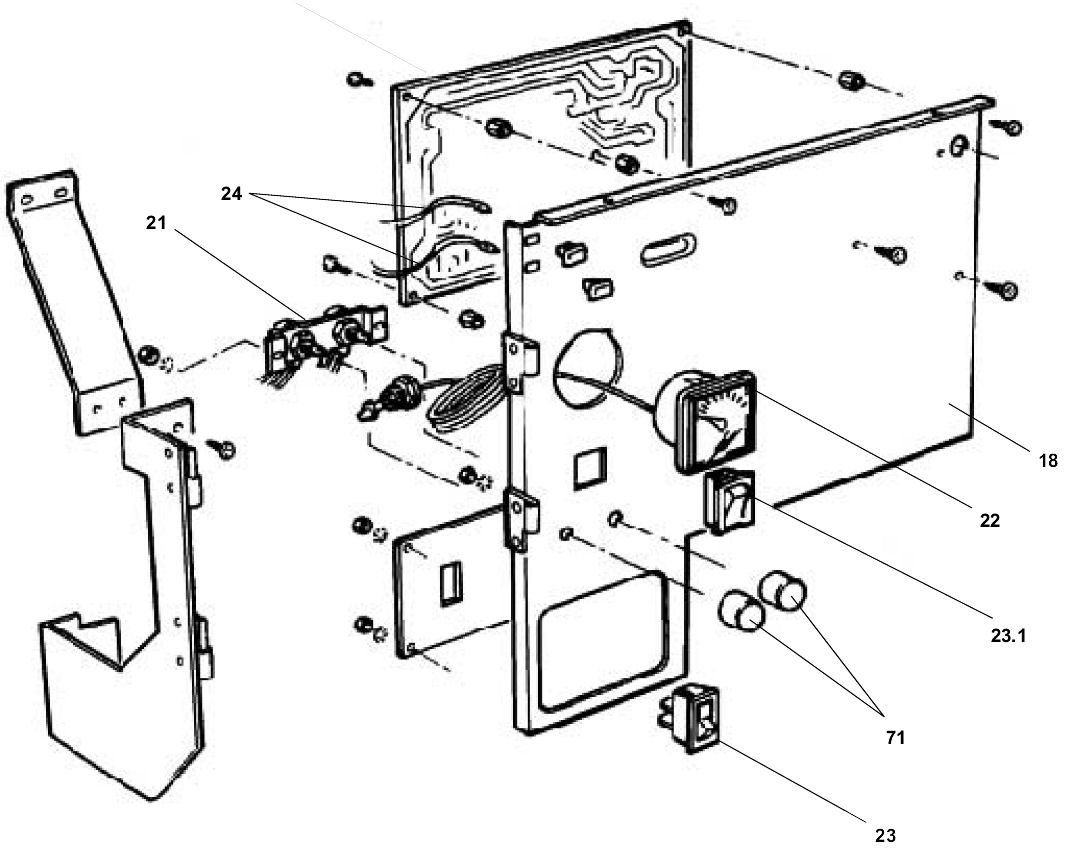 24
21
18
22
23.1
71
23