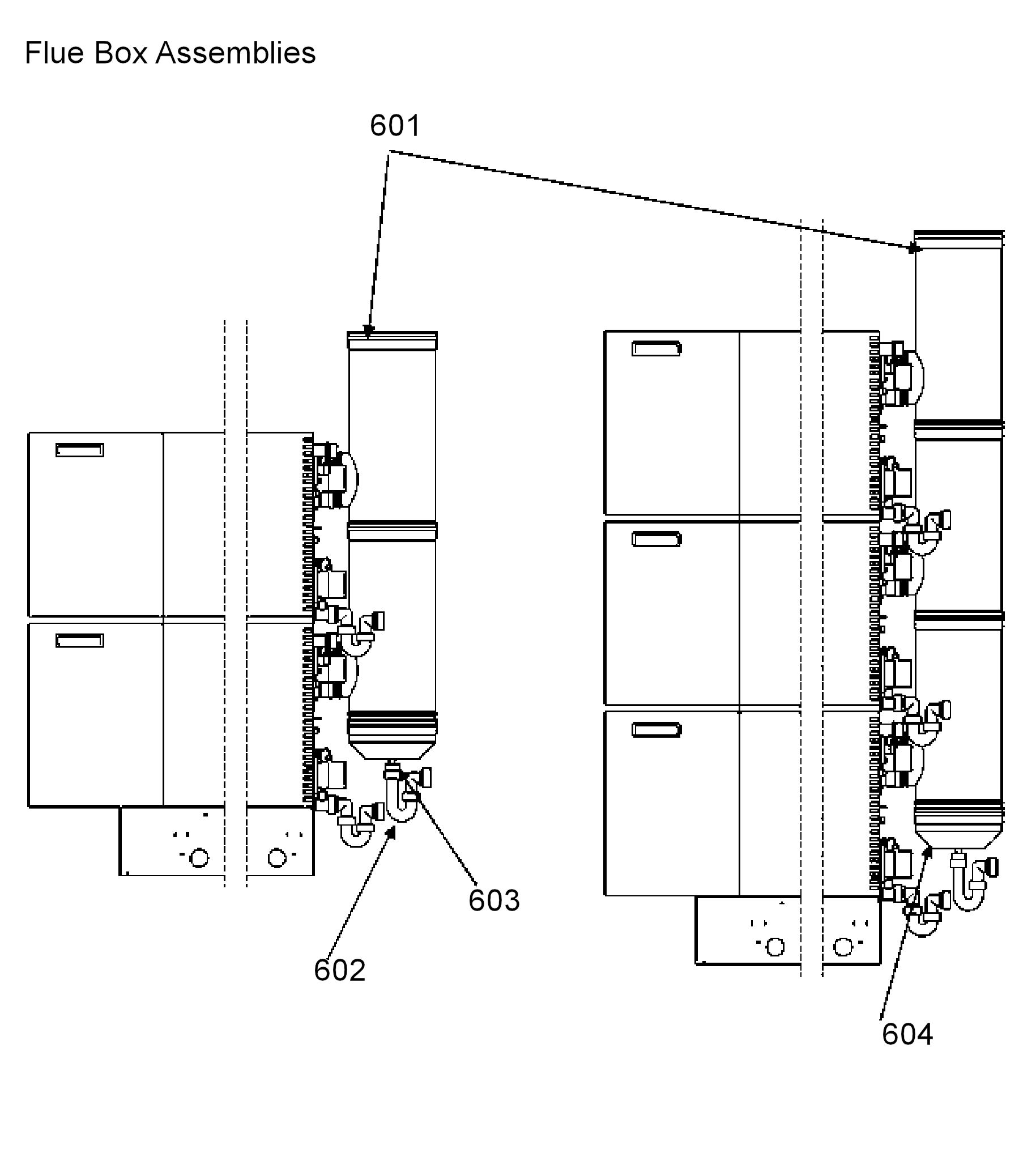 Flue Box Assemblies

601

603

602

604