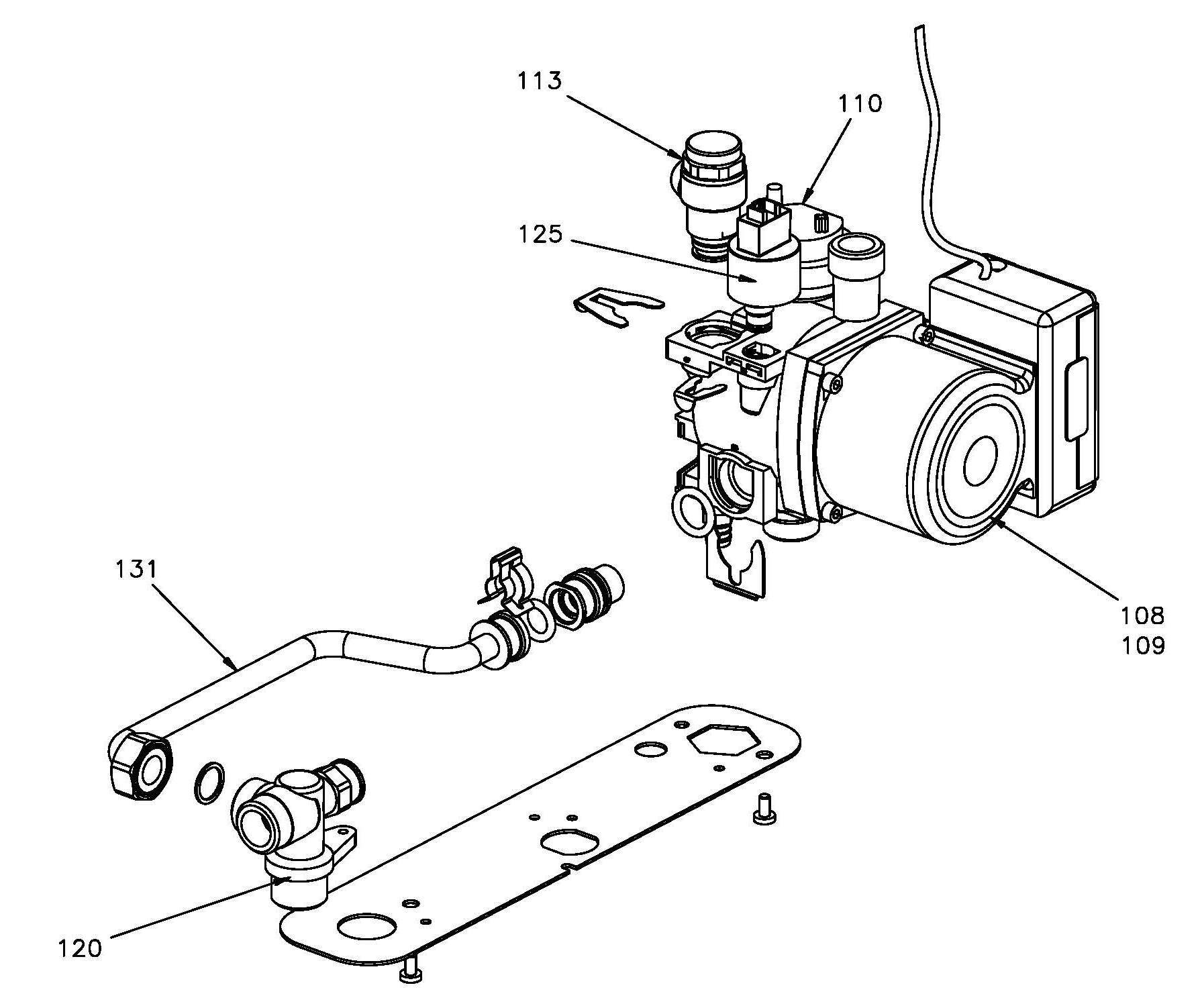 113

110

125

131

108
109

120