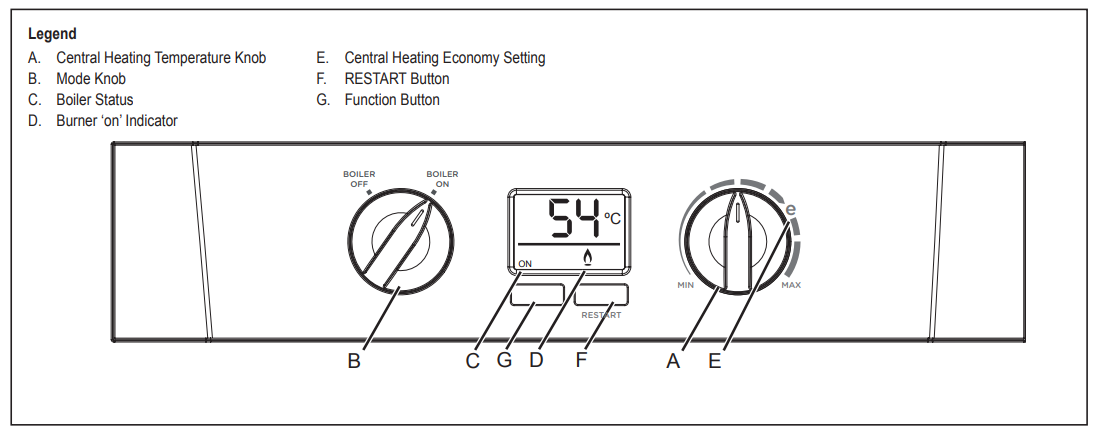 **Legend**

A. Central Heating Temperature Knob
B. Mode Knob
C. Boiler Status
D. Burner 'on' Indicator

E. Central Heating Economy Setting
F. RESTART Button
G. Function Button

BOILER OFF
BOILER ON

54 °C

ON

RESTART

e
MIN
MAX

B C G D F A E