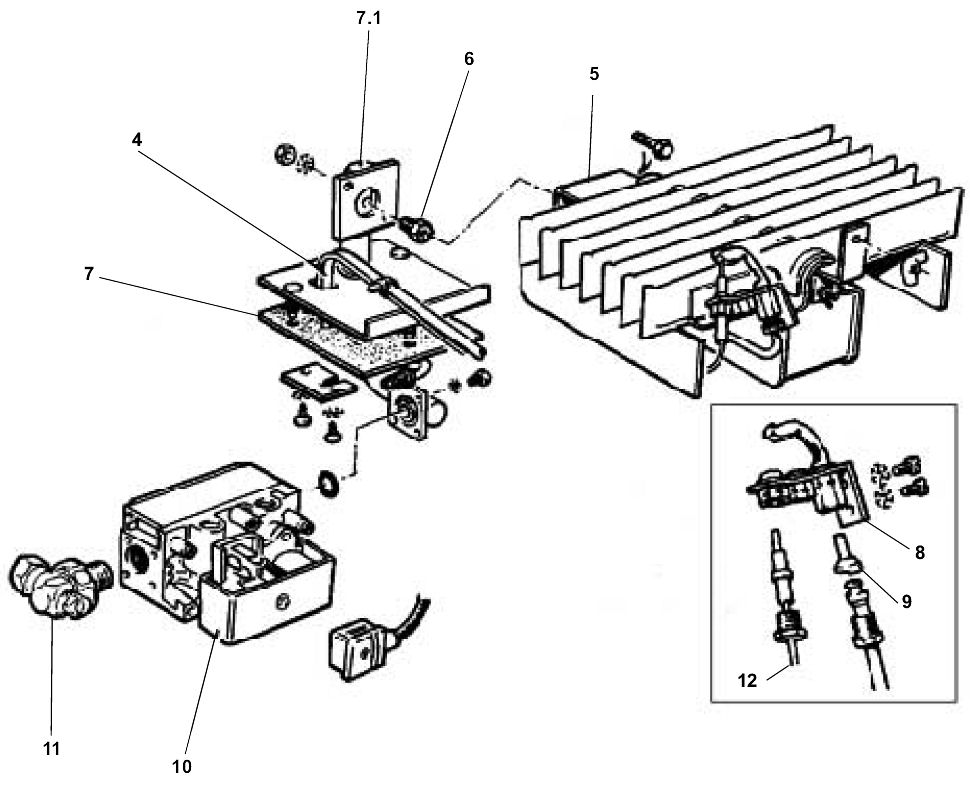 7.1
6
5
4
7
8
9
12
11
10