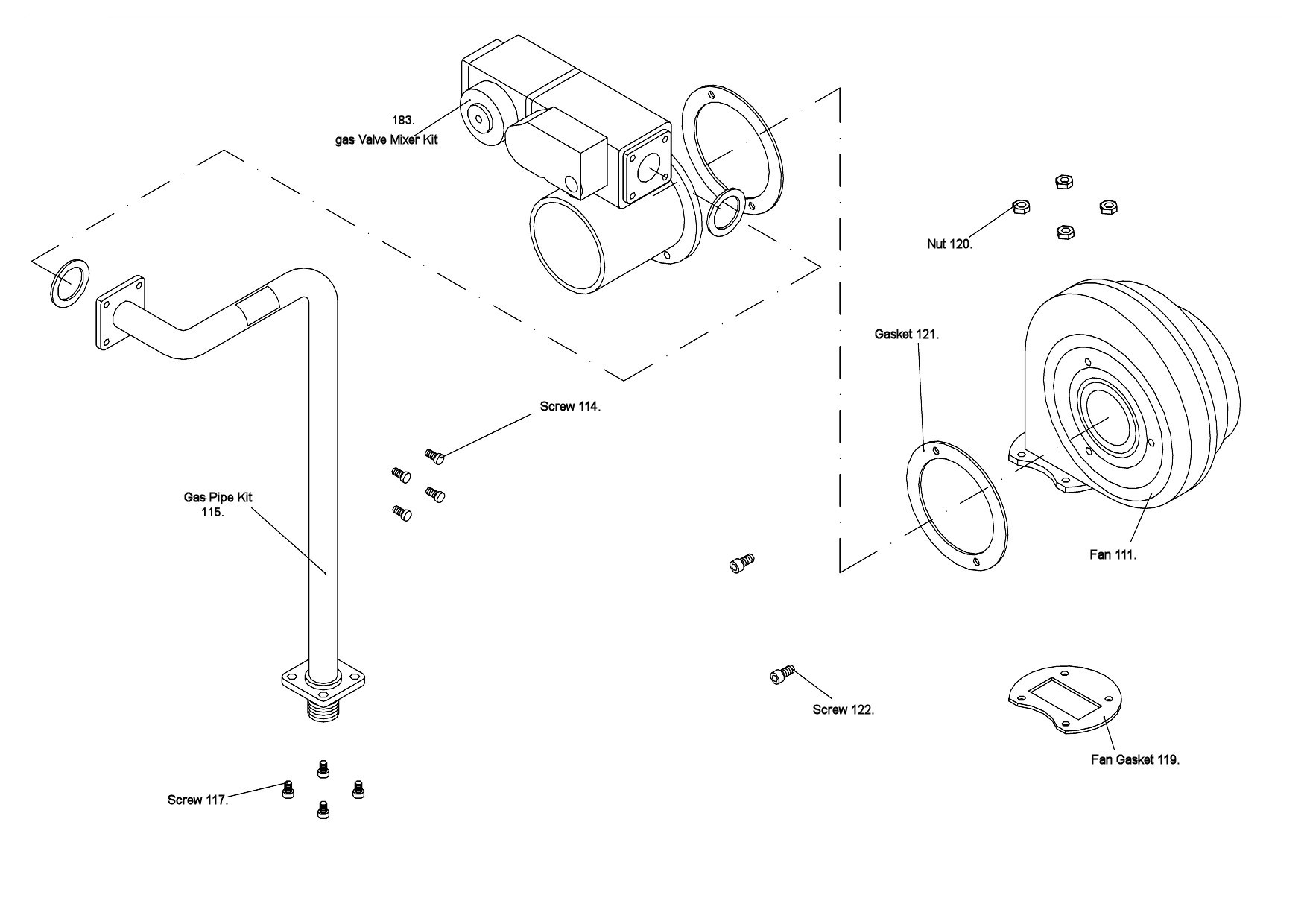 183.
gas Valve Mixer Kit

Nut 120.

Gasket 121.

Screw 114.

Gas Pipe Kit
115.

Fan 111.

Screw 122.

Fan Gasket 119.

Screw 117.