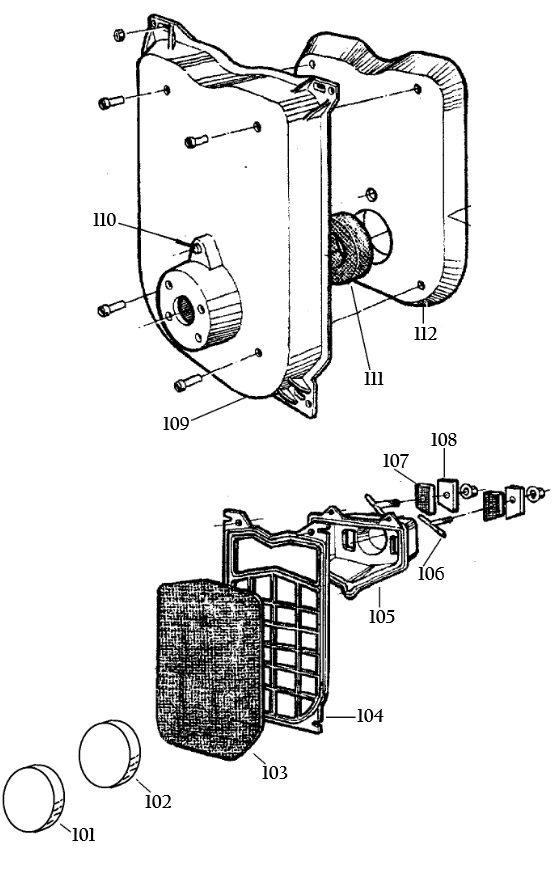 110
112
111
109
108
107
106
105
104
103
102
101