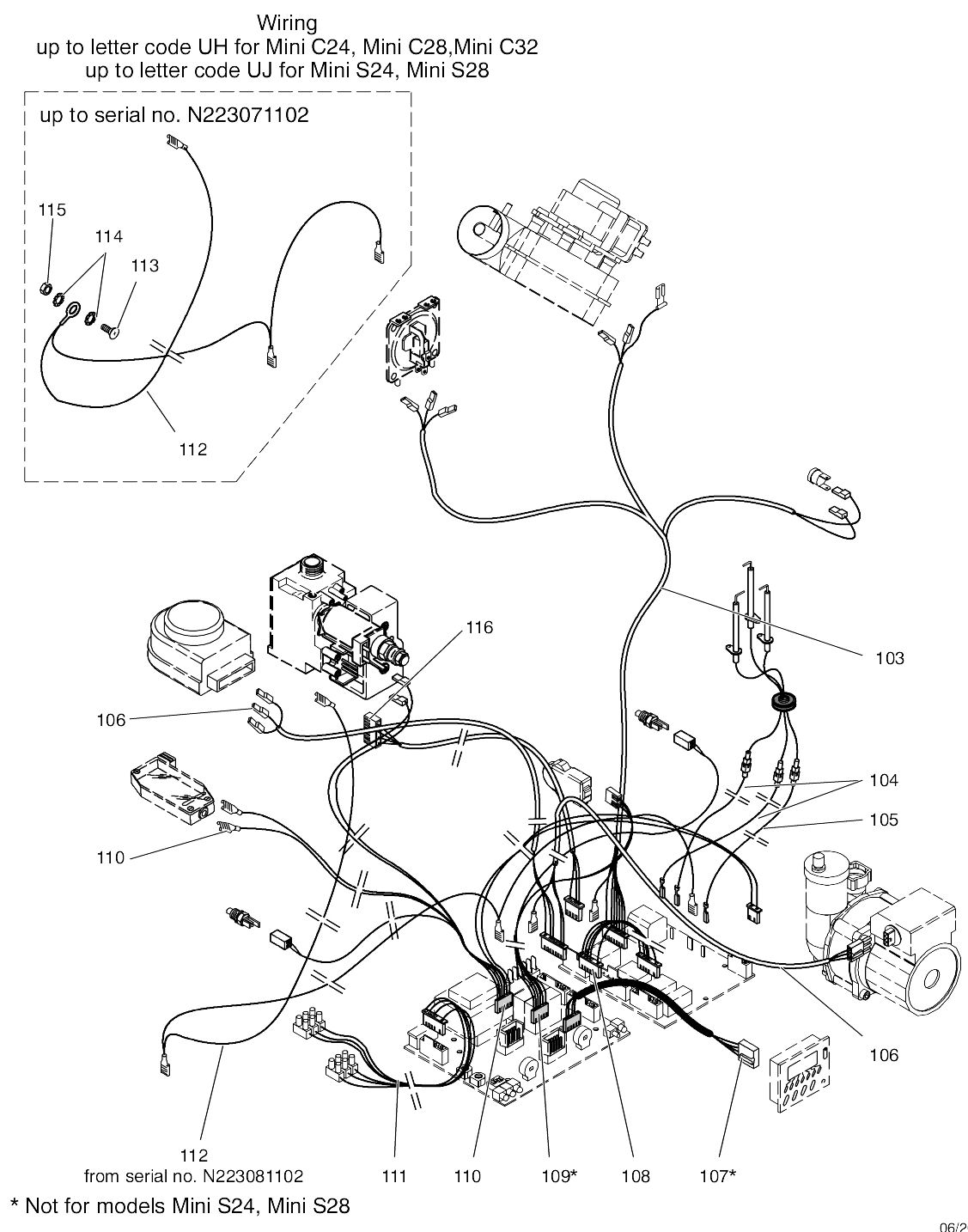 Wiring
up to letter code UH for Mini C24, Mini C28,Mini C32
up to letter code UJ for Mini S24, Mini S28

up to serial no. N223071102

115
114
113
112

116
103
106
104
105
110
106
112
from serial no. N223081102
111
110
109*
108
107*

* Not for models Mini S24, Mini S28

06/2