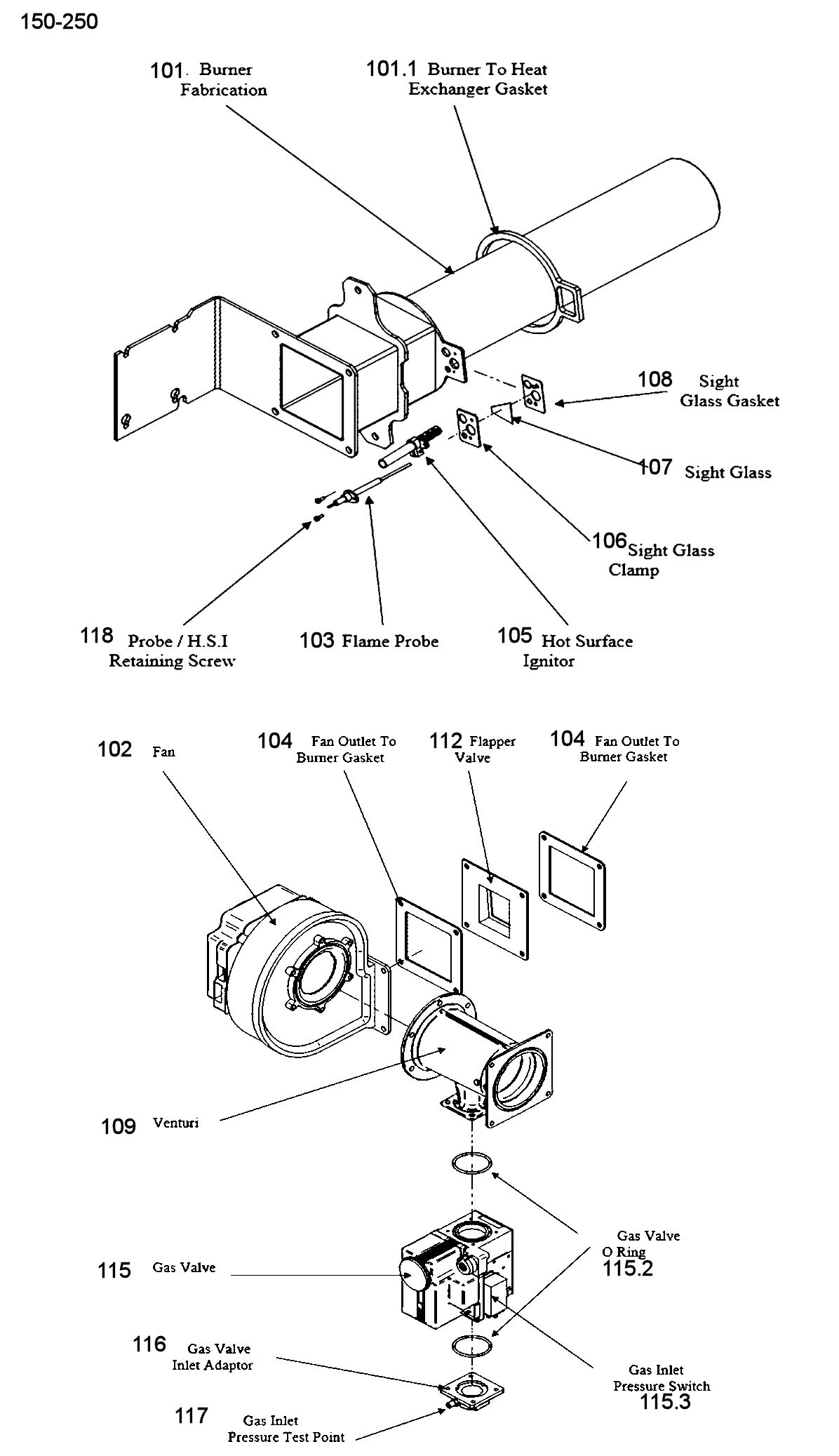 150-250

101. Burner Fabrication

101.1 Burner To Heat Exchanger Gasket

108 Sight Glass Gasket

107 Sight Glass

106 Sight Glass Clamp

118 Probe / H.S.I Retaining Screw

103 Flame Probe

105 Hot Surface Ignitor

102 Fan

104 Fan Outlet To Burner Gasket

112 Flapper Valve

104 Fan Outlet To Burner Gasket

109 Venturi

Gas Valve O Ring 115.2

115 Gas Valve

116 Gas Valve Inlet Adaptor

Gas Inlet Pressure Switch 115.3

117 Gas Inlet Pressure Test Point