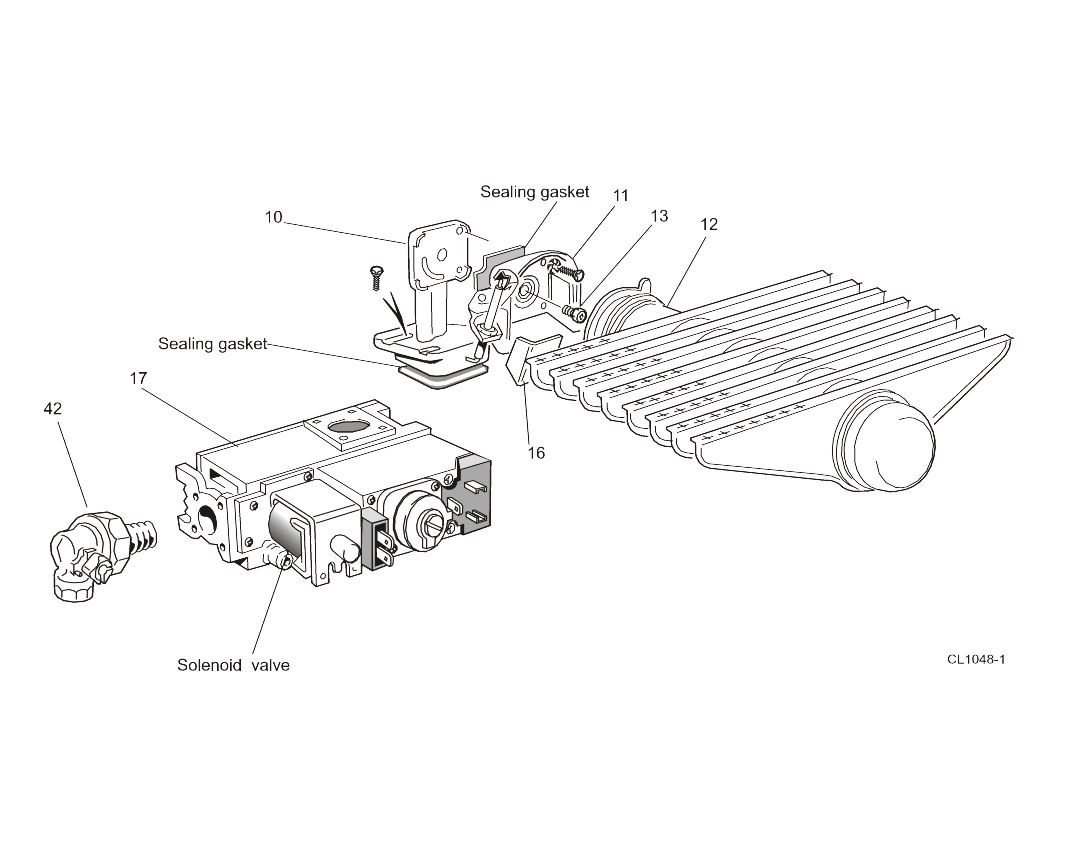 Sealing gasket
11
13
12
10
Sealing gasket
17
42
16
Solenoid valve
CL1048-1