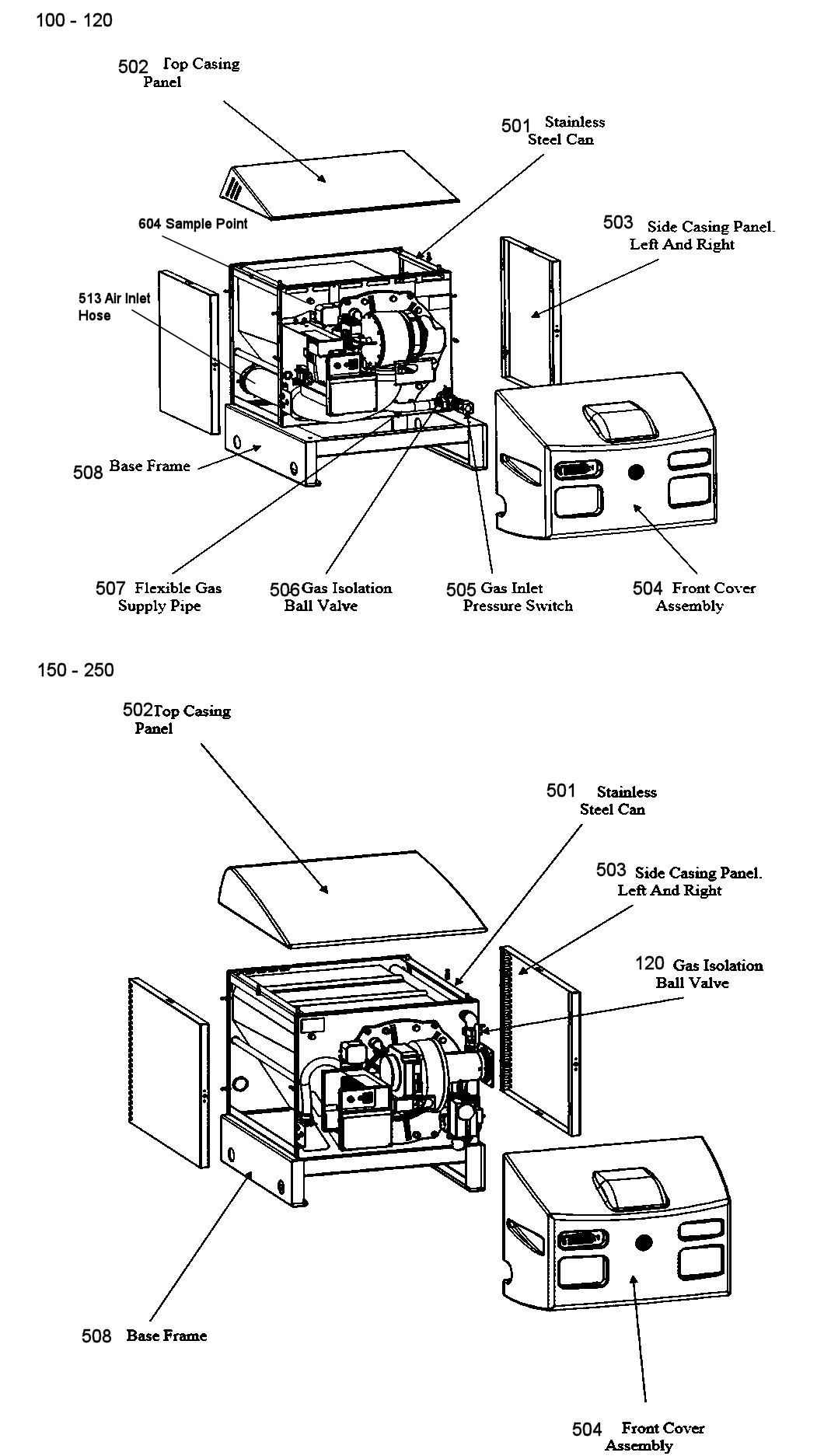 100 - 120

502 Top Casing Panel

501 Stainless Steel Can

604 Sample Point

503 Side Casing Panel. Left And Right

513 Air Inlet Hose

508 Base Frame

507 Flexible Gas Supply Pipe

506 Gas Isolation Ball Valve

505 Gas Inlet Pressure Switch

504 Front Cover Assembly

150 - 250

502 Top Casing Panel

501 Stainless Steel Can

503 Side Casing Panel. Left And Right

120 Gas Isolation Ball Valve

508 Base Frame

504 Front Cover Assembly