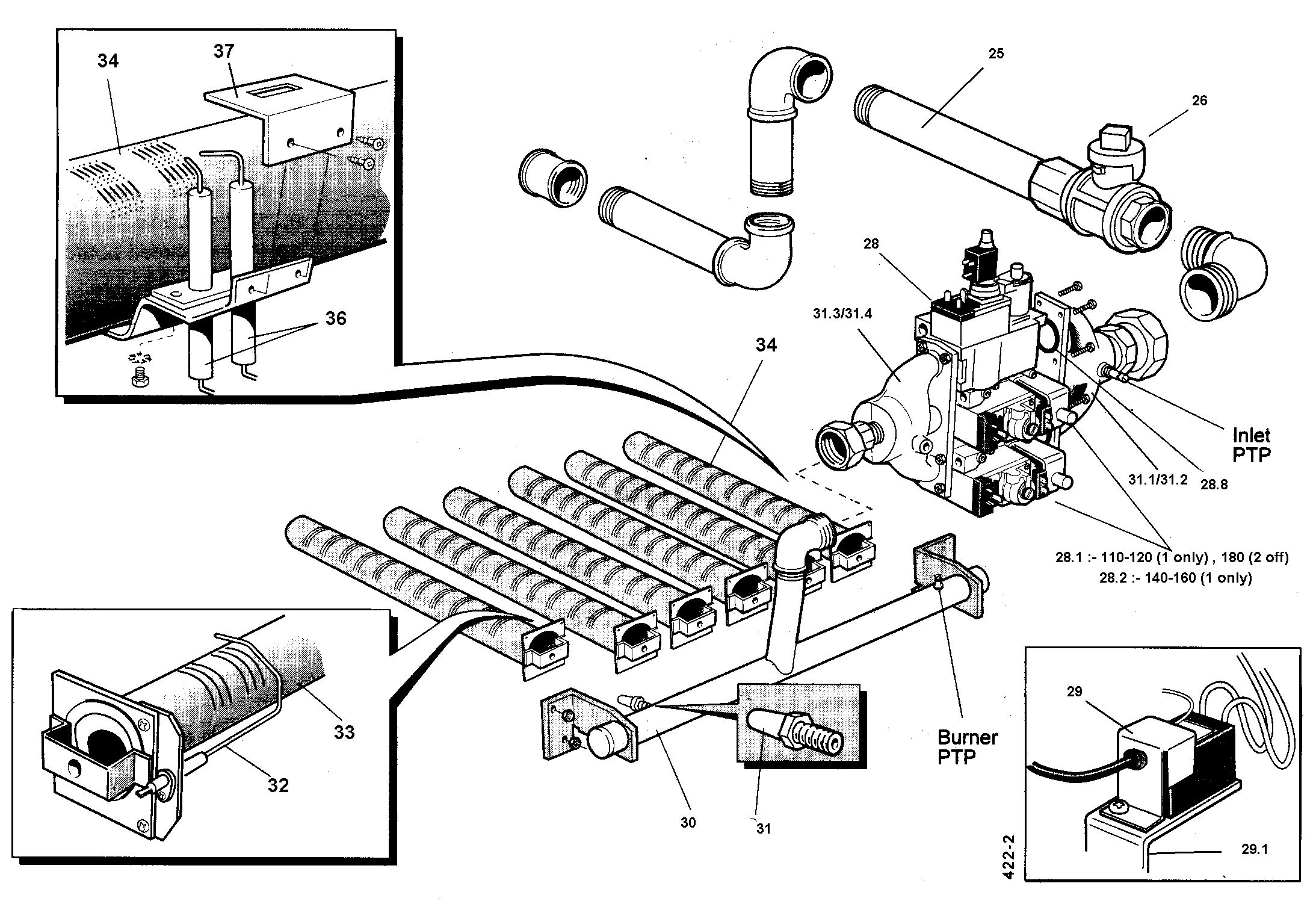 34
37
36
25
26
28
31.3/31.4
34
Inlet PTP
31.1/31.2
28.8
28.1 :- 110-120 (1 only) , 180 (2 off)
28.2 :- 140-160 (1 only)
33
32
30
31
Burner PTP
29
29.1
422-2