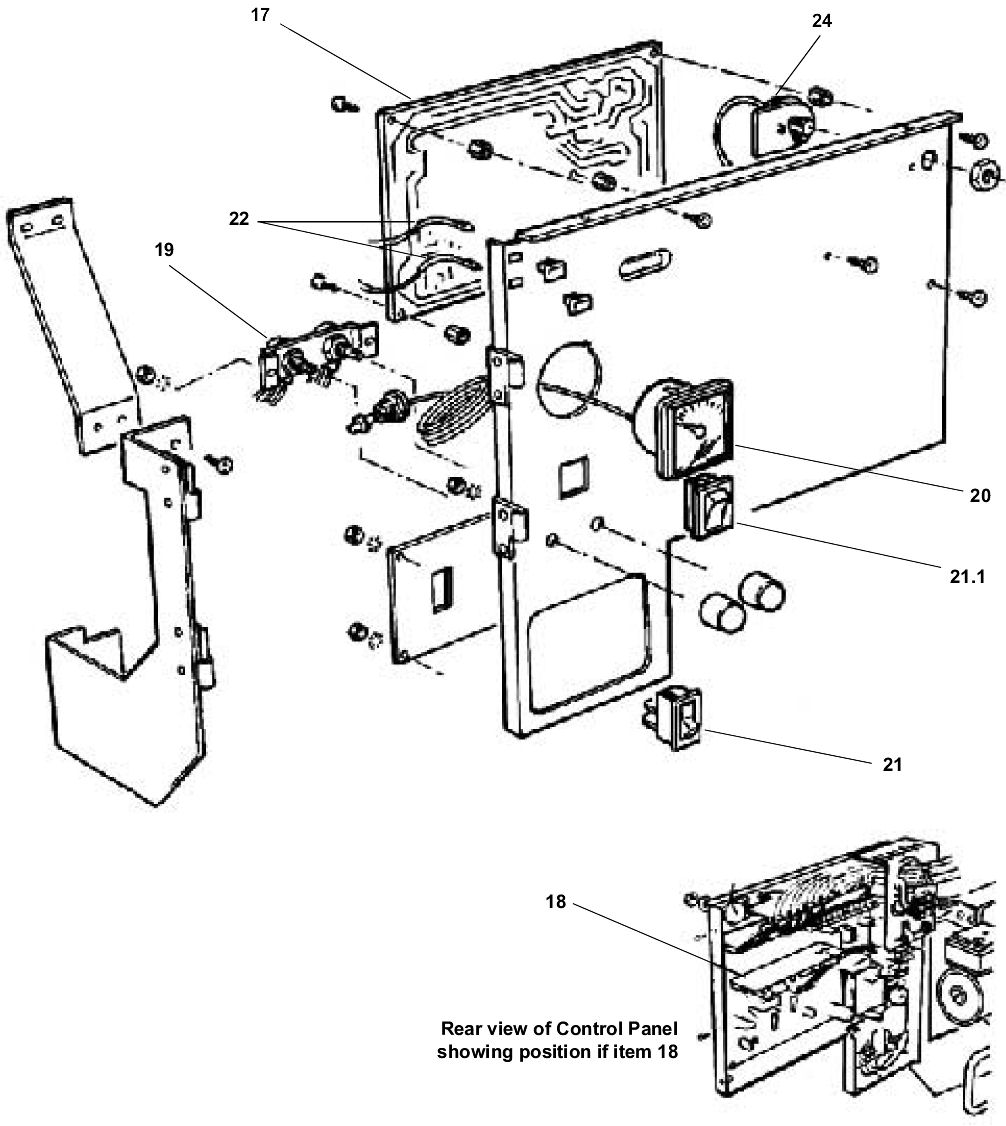 17

24

22

19

20

21.1

21

18

Rear view of Control Panel showing position if item 18