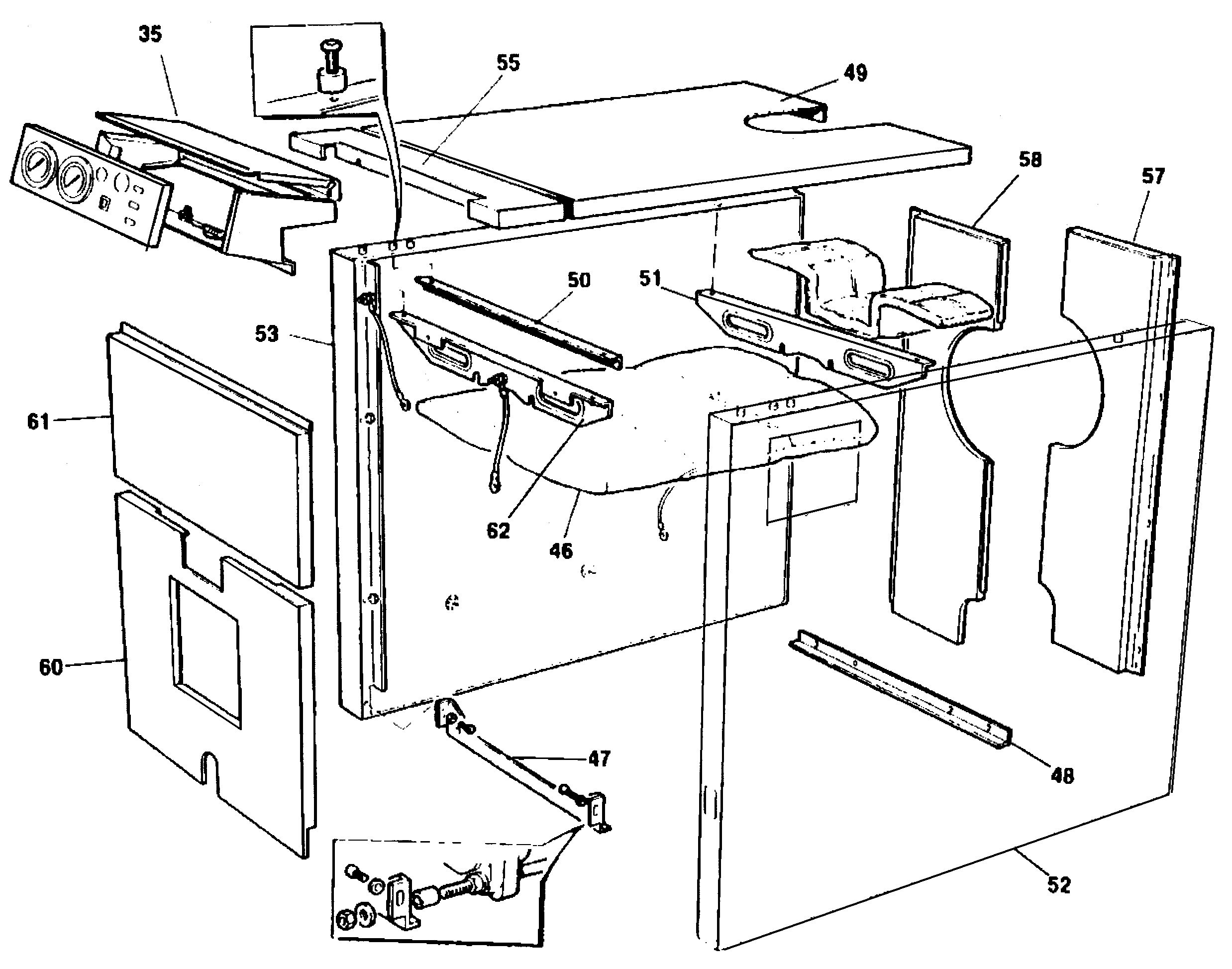 35
55
49
58
57
50
51
53
61
62
46
60
47
48
52