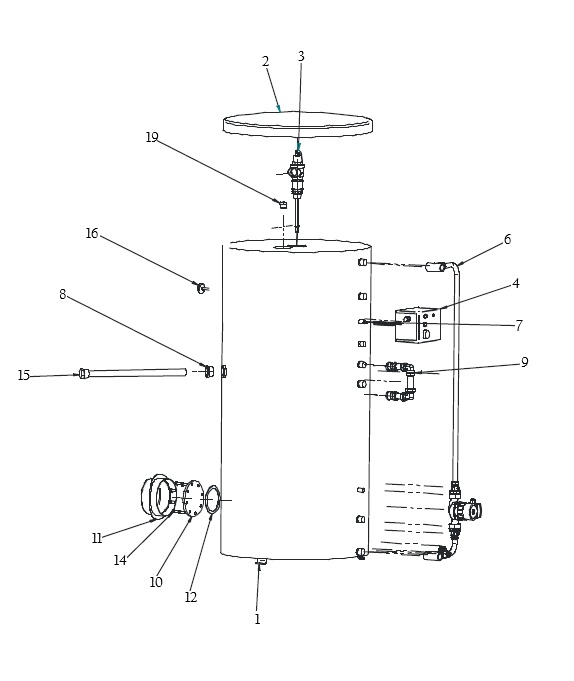 2
3
19
16
6
4
7
8
9
15
11
14
10
12
1