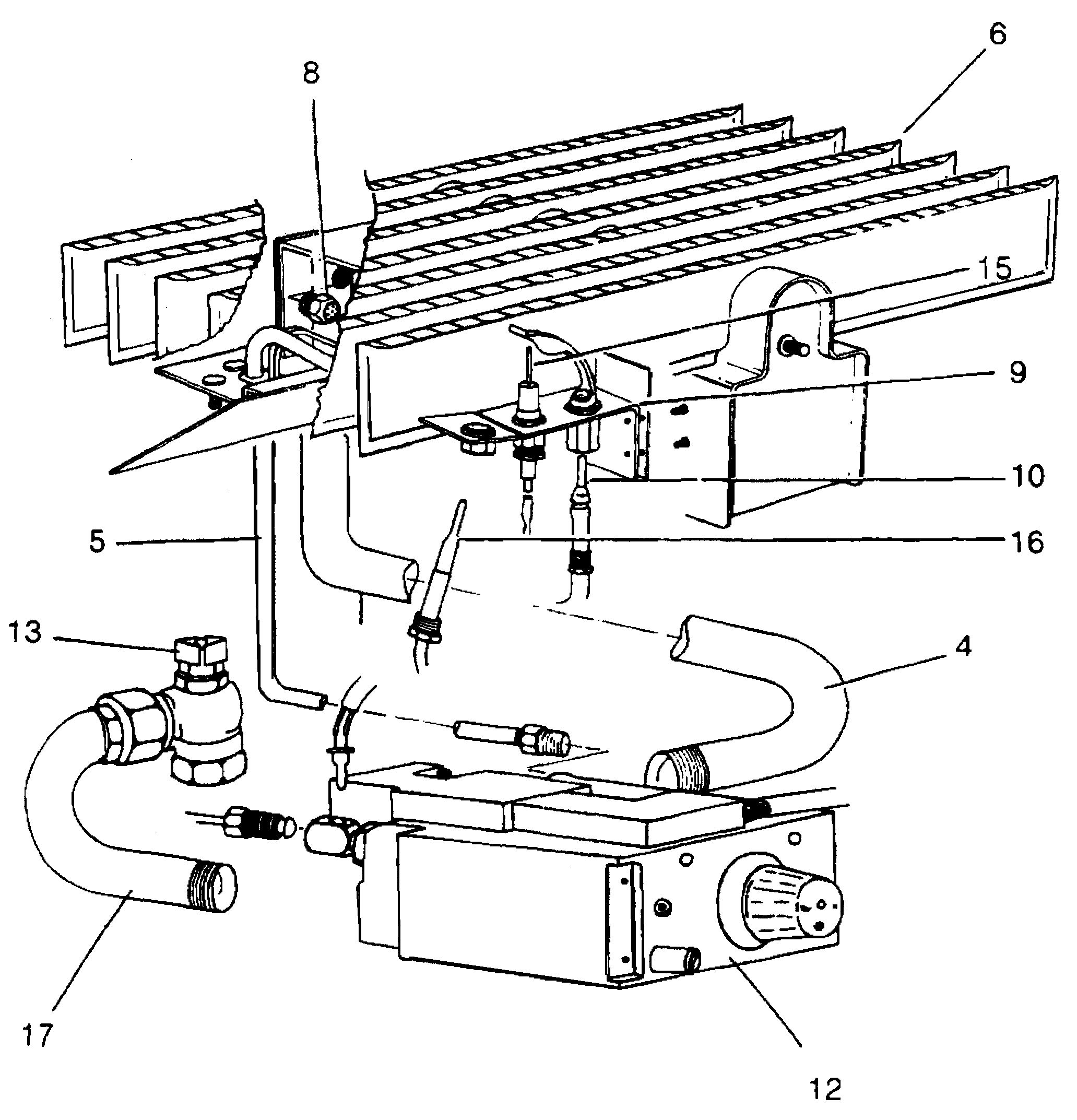 6
8
15
9
10
5
16
13
4
17
12