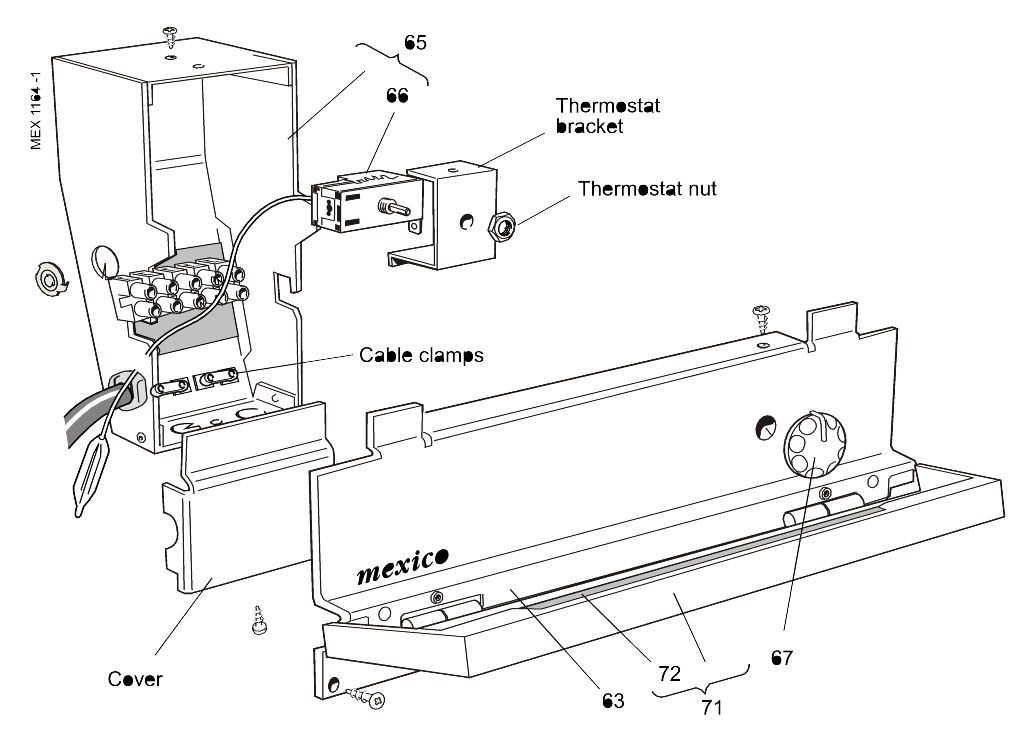 MEX 1164 -1

65

66

Thermostat bracket

Thermostat nut

Cable clamps

mexico

Cover

63

72

71

67