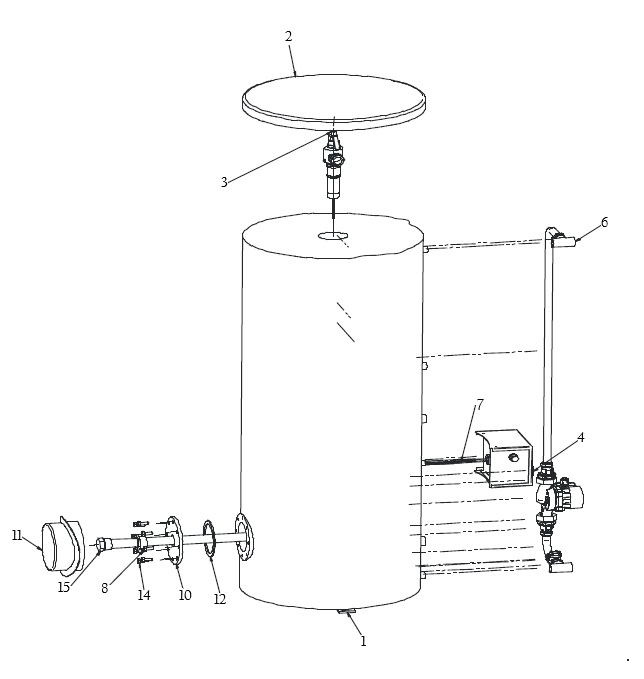 2
3
6
7
4
11
15
8
14
10
12
1