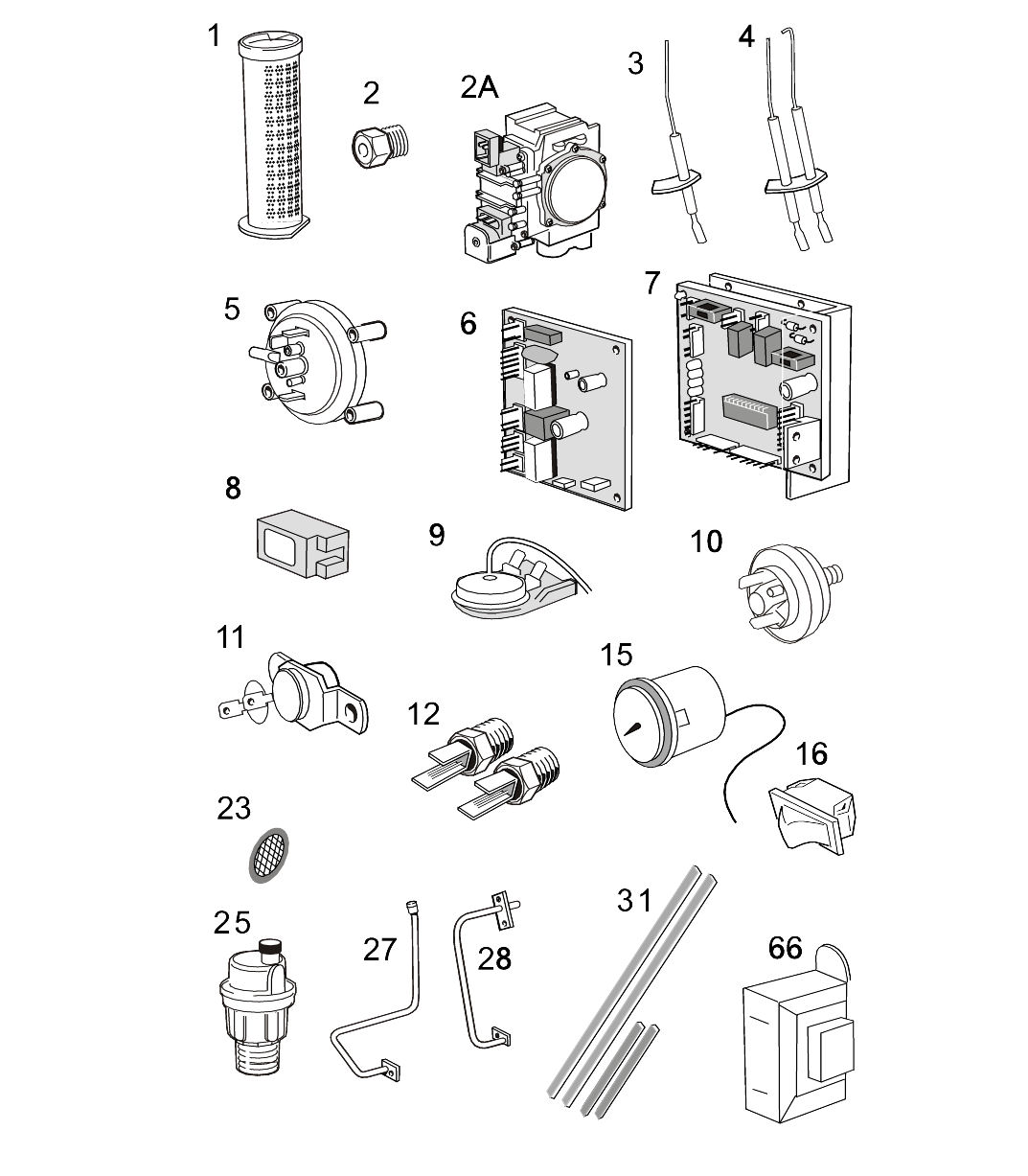 1
2
2A
3
4
5
6
7
8
9
10
11
12
15
16
23
25
27
28
31
66