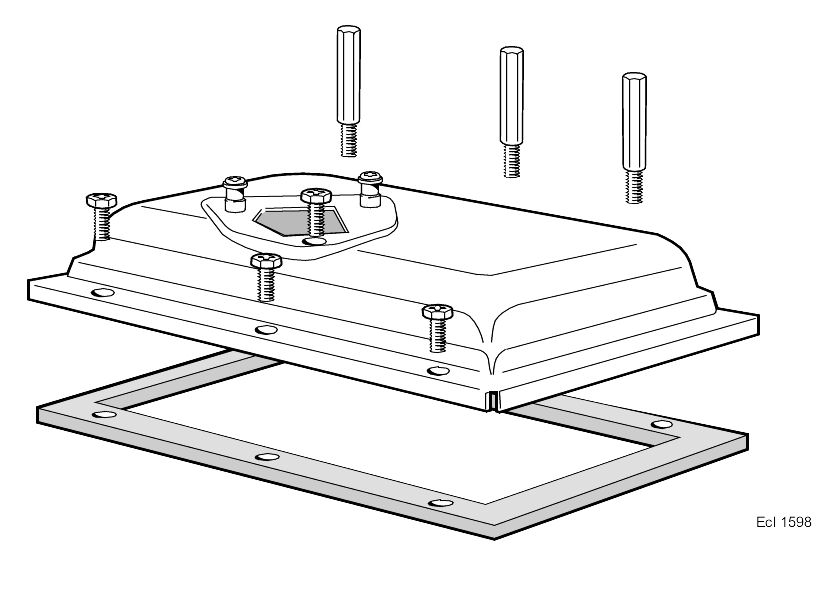 Ecl 1598