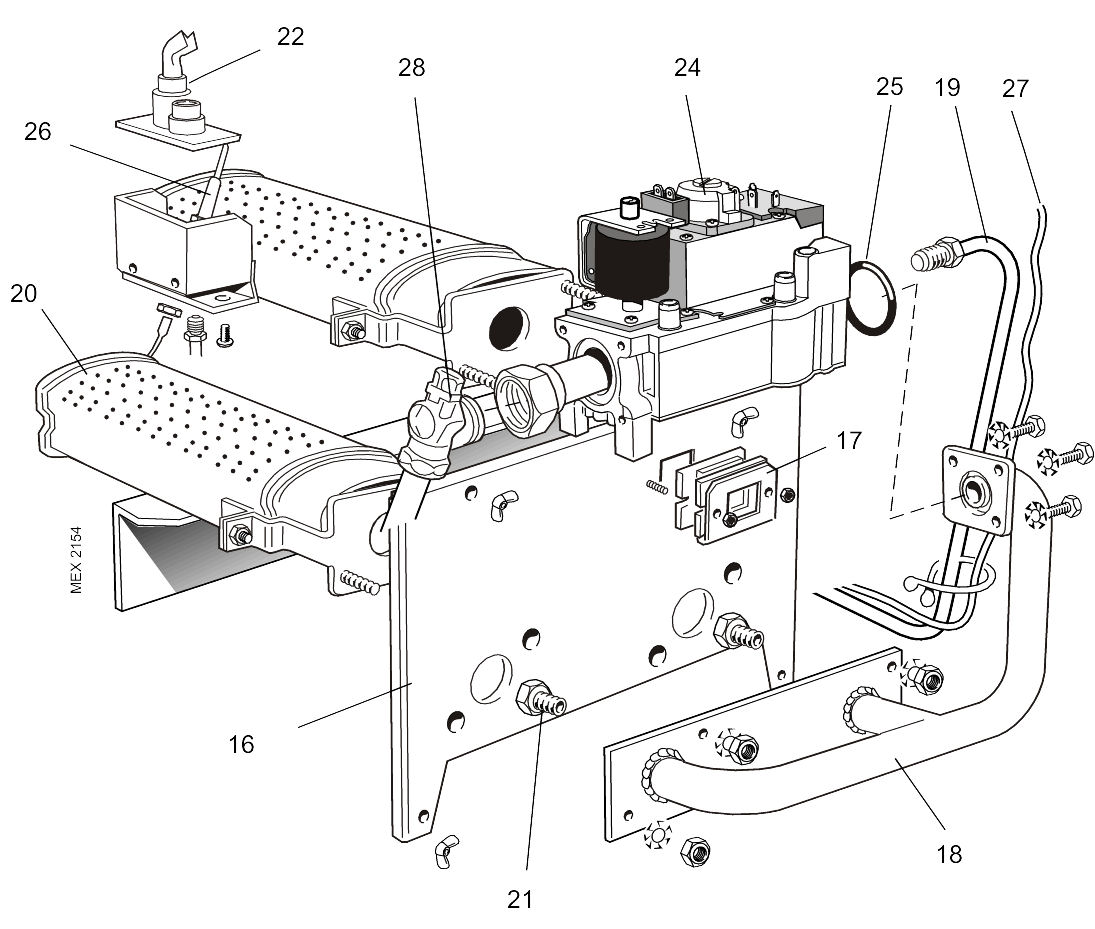 22
28
24
25
19
27
26
20
17
MEX 2154
16
21
18