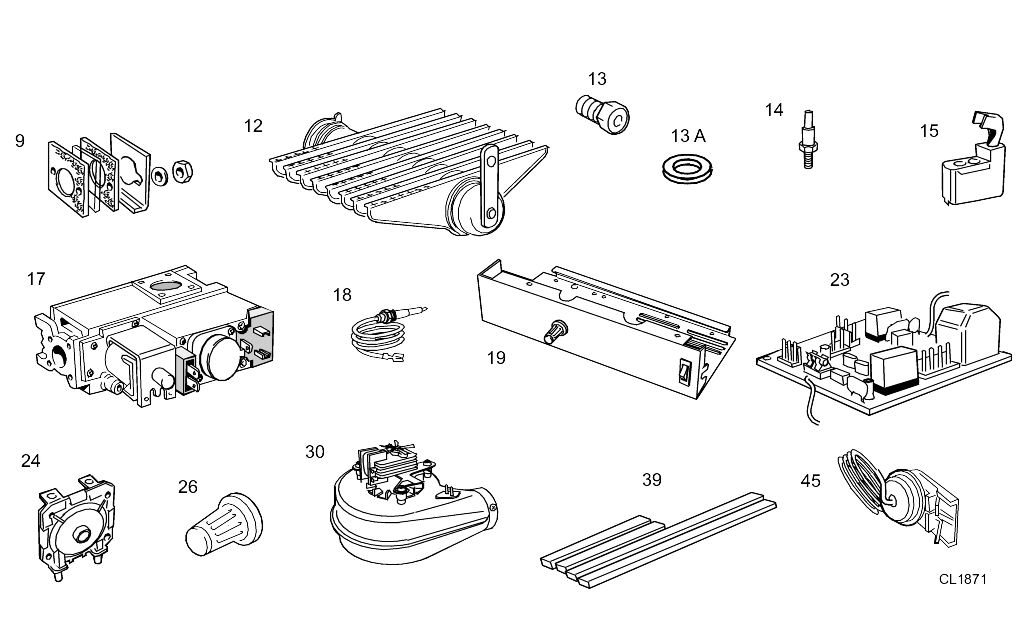 9
12
13
13 A
14
15
17
18
19
23
24
26
30
39
45
CL1871