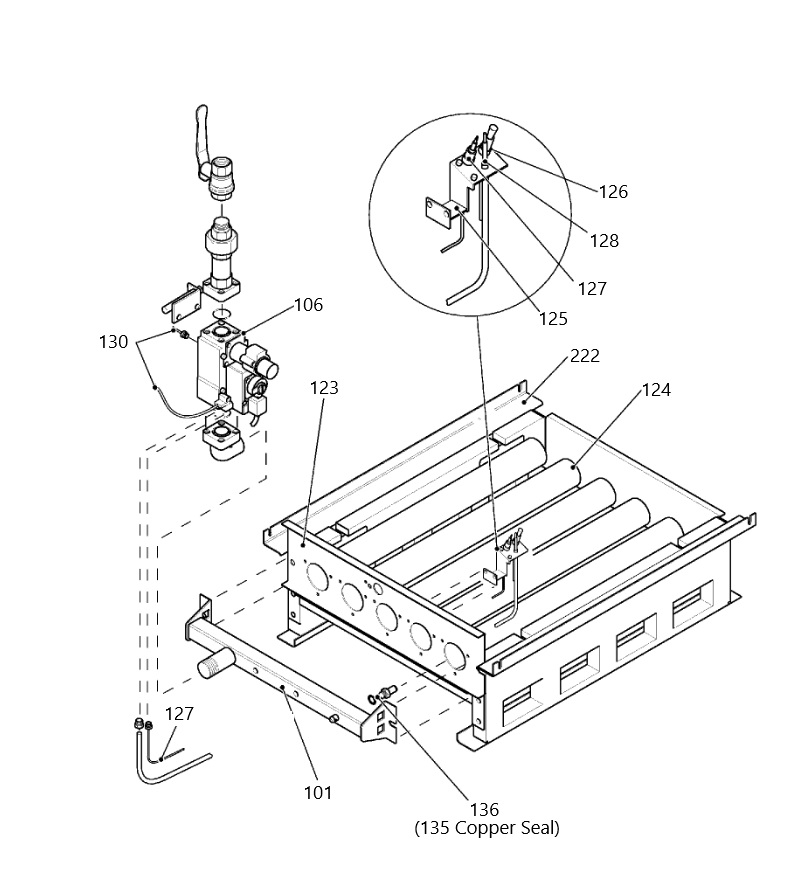 126
128
127
125
106
130
222
123
124
127
101
136
(135 Copper Seal)