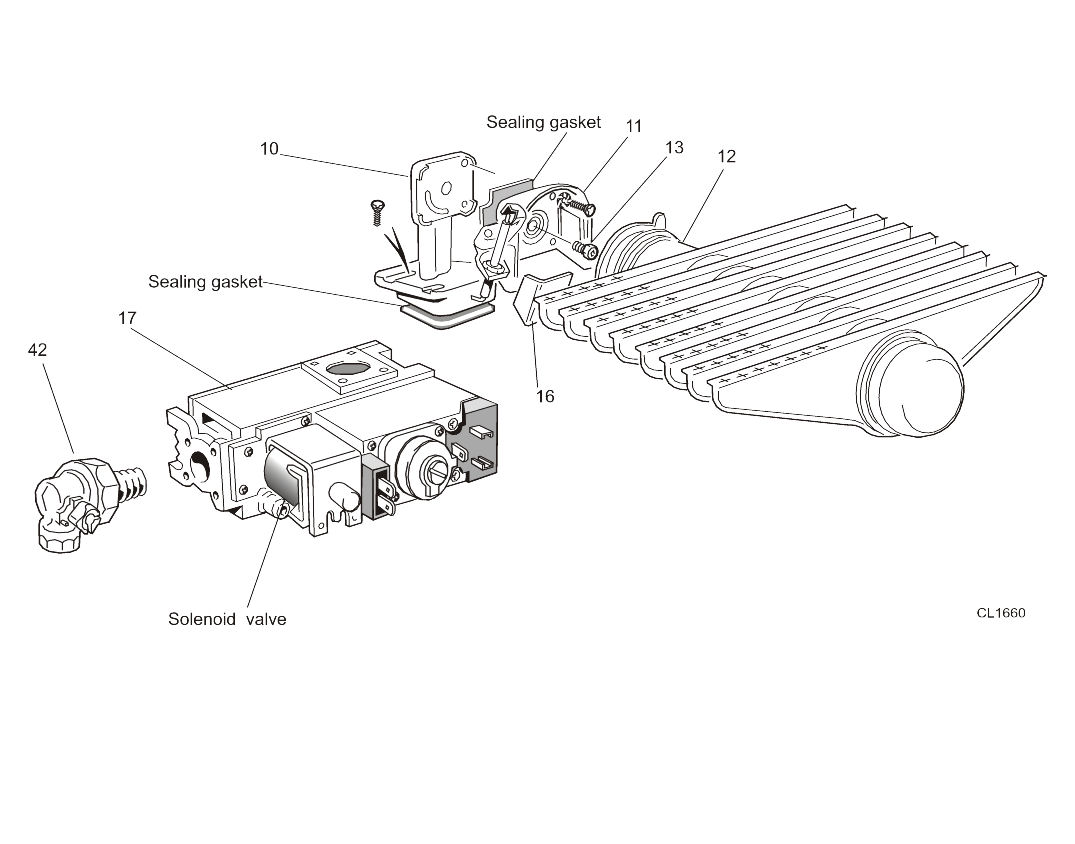 Sealing gasket
11
13
12
10
Sealing gasket
17
42
16
Solenoid valve
CL1660