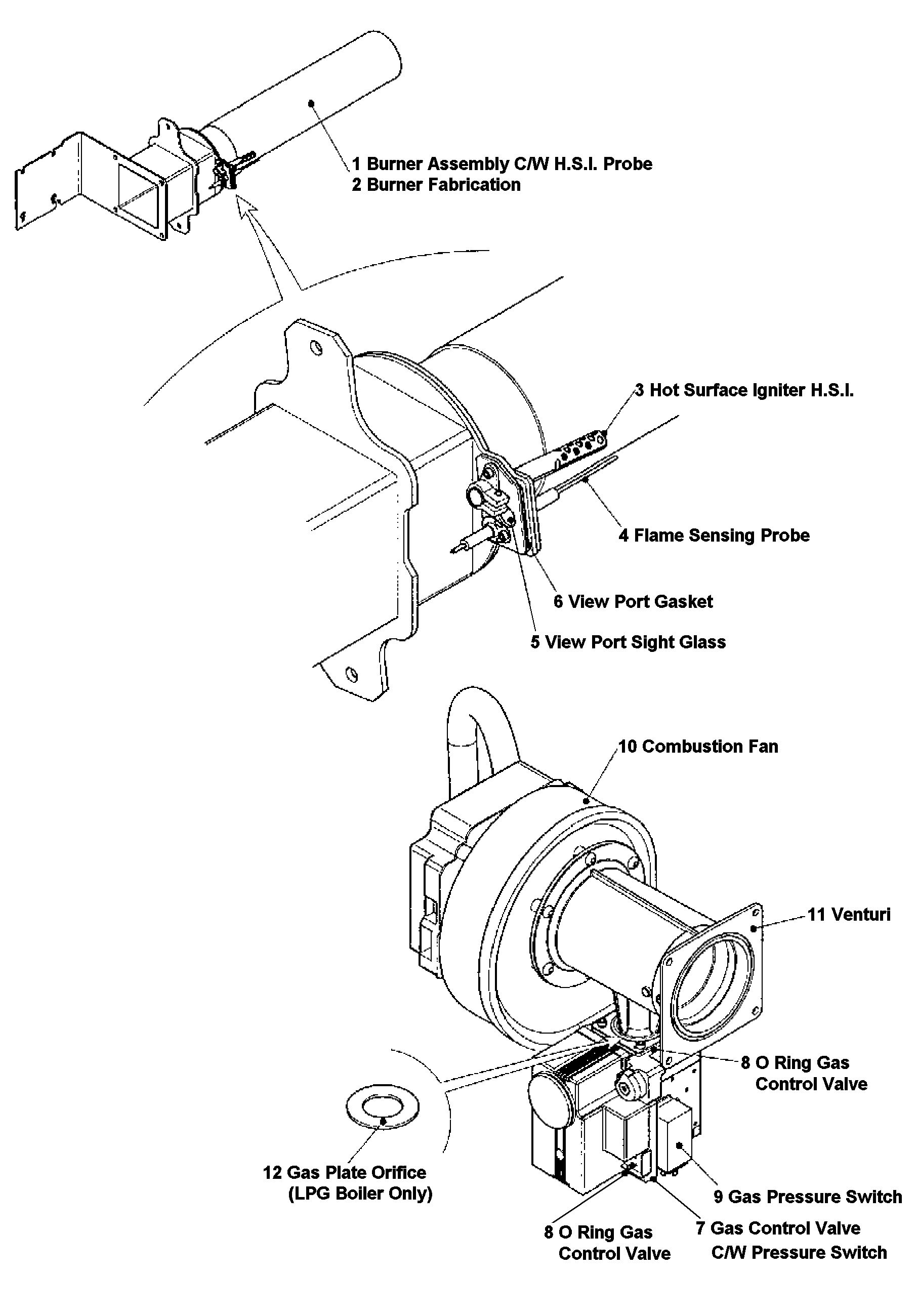 1 Burner Assembly C/W H.S.I. Probe
2 Burner Fabrication

3 Hot Surface Igniter H.S.I.

4 Flame Sensing Probe

6 View Port Gasket

5 View Port Sight Glass

10 Combustion Fan

11 Venturi

8 O Ring Gas Control Valve

12 Gas Plate Orifice (LPG Boiler Only)

9 Gas Pressure Switch

8 O Ring Gas Control Valve

7 Gas Control Valve C/W Pressure Switch