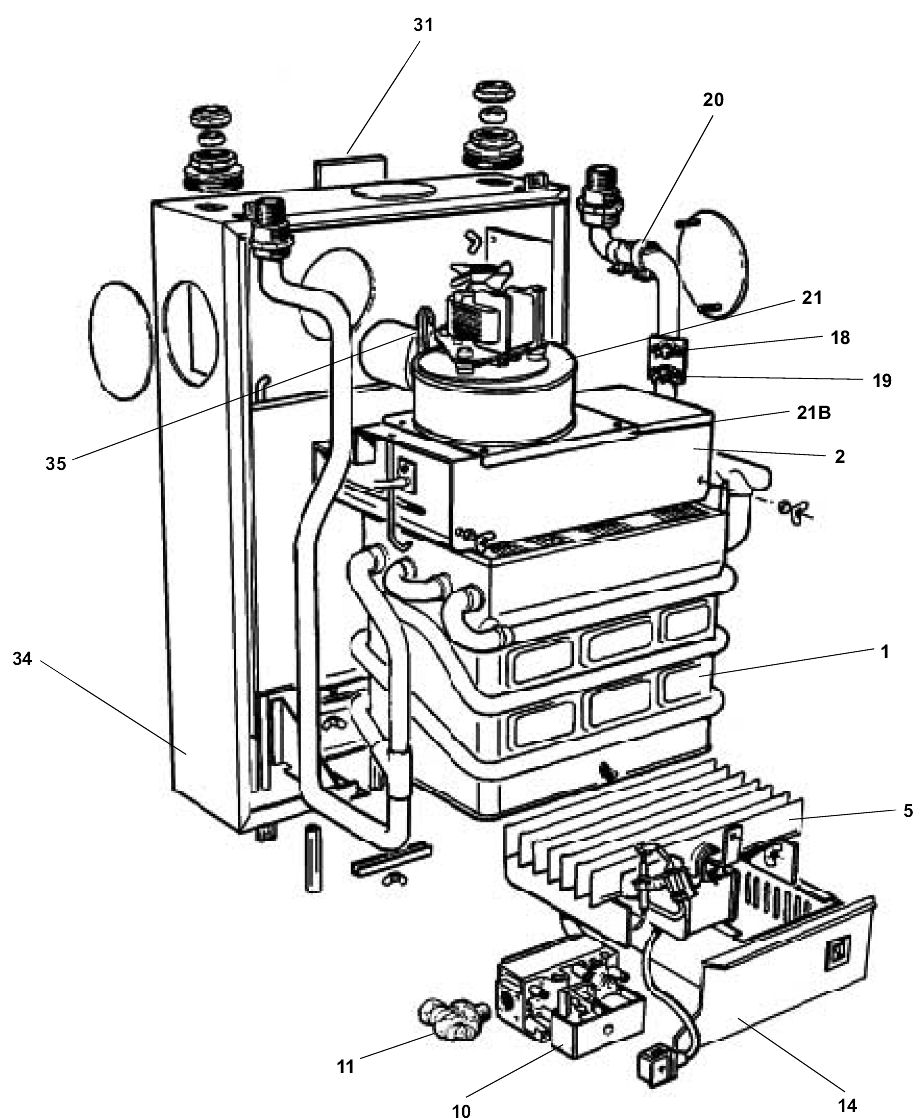 31
20
21
18
19
21B
2
35
1
34
5
11
10
14