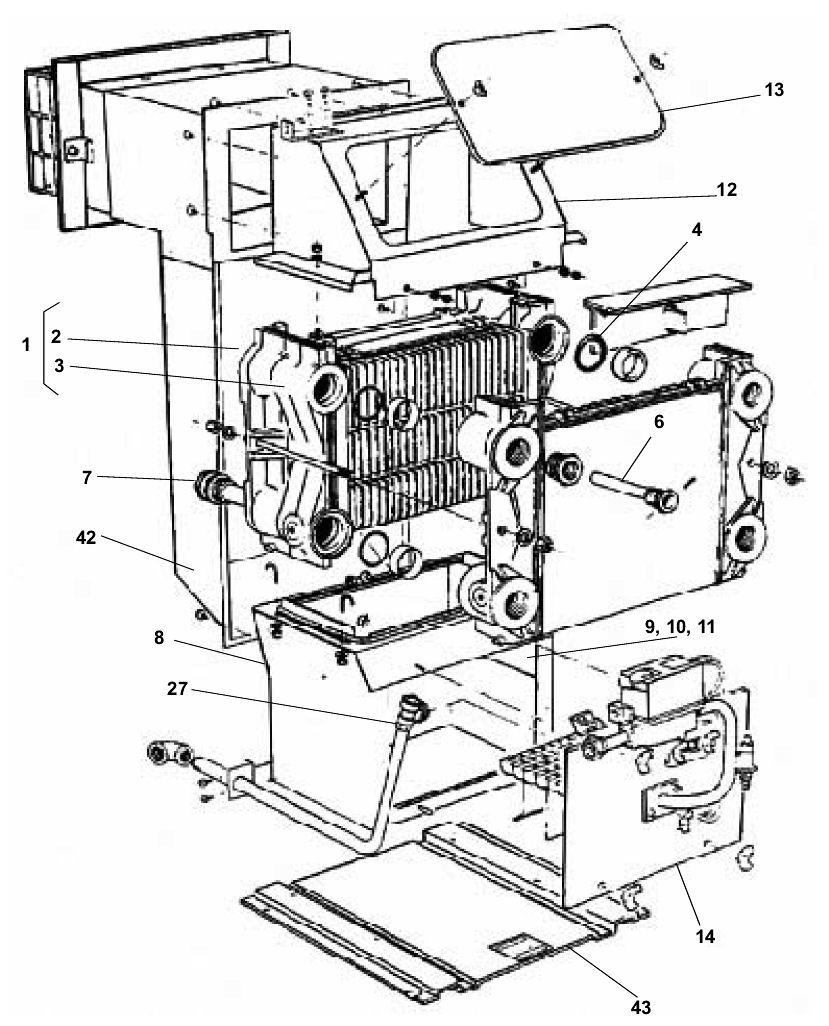 13
12
4
1
2
3
6
7
42
8
9, 10, 11
27
14
43